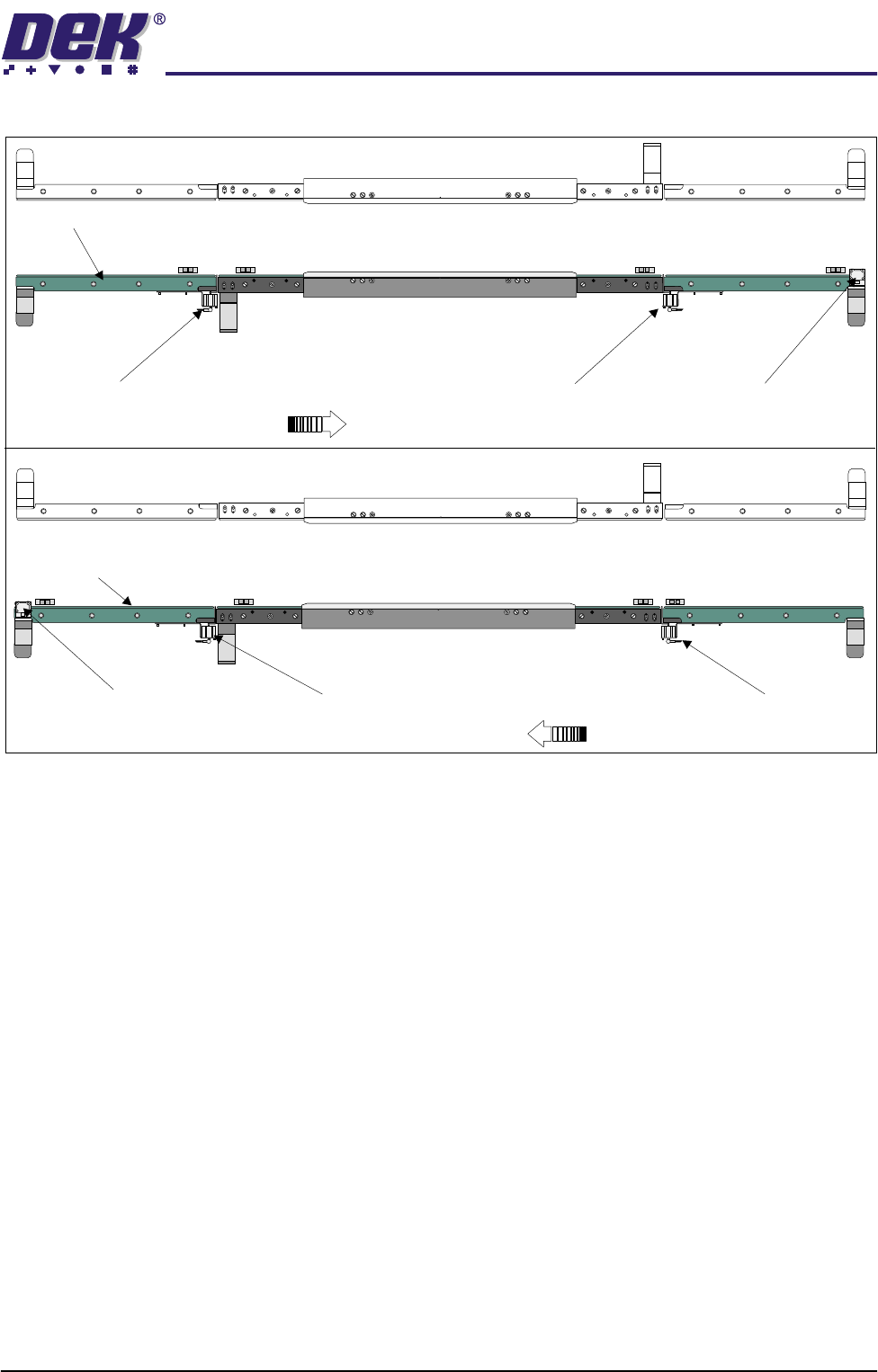 DEK®