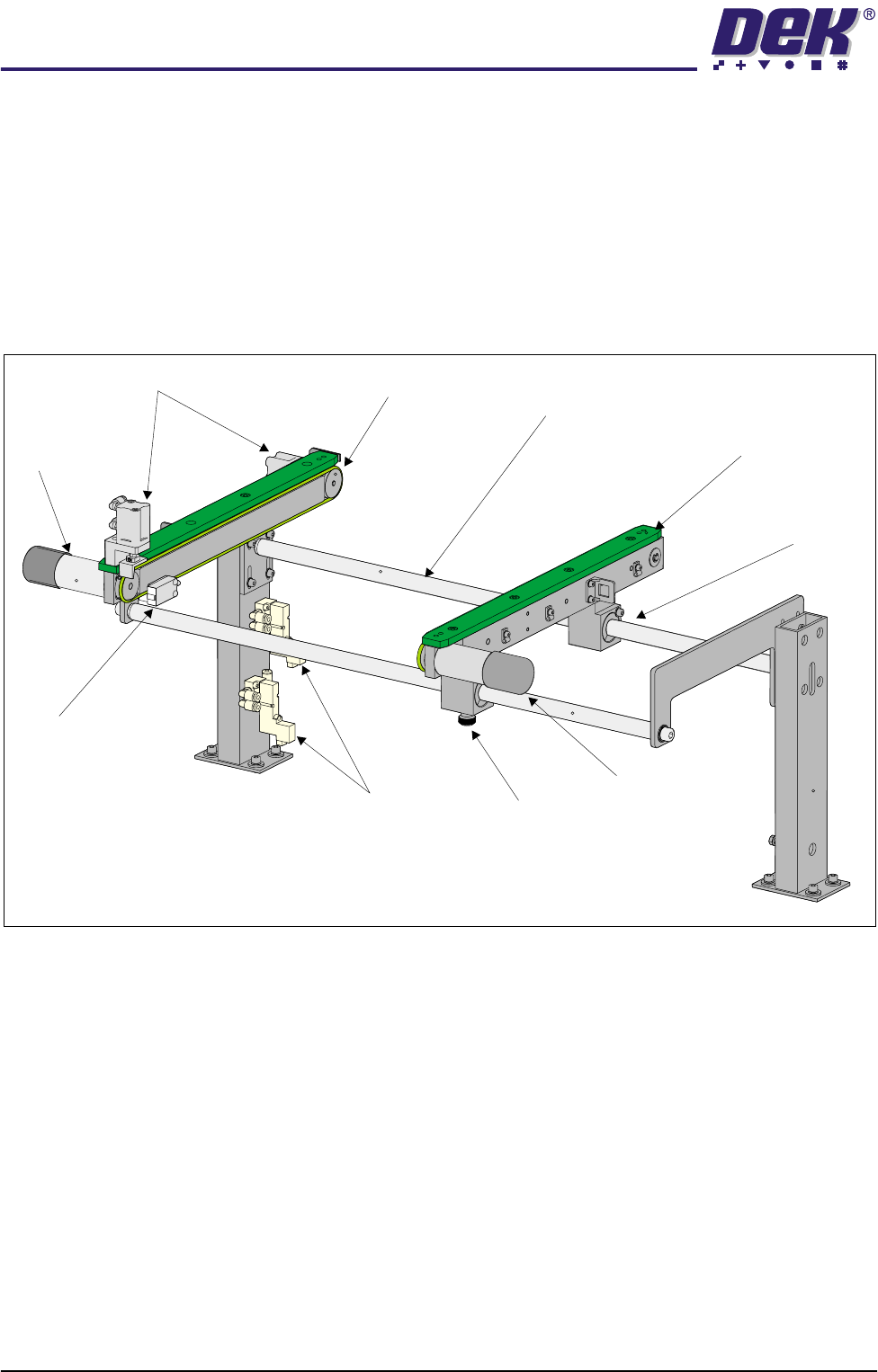 DEK®