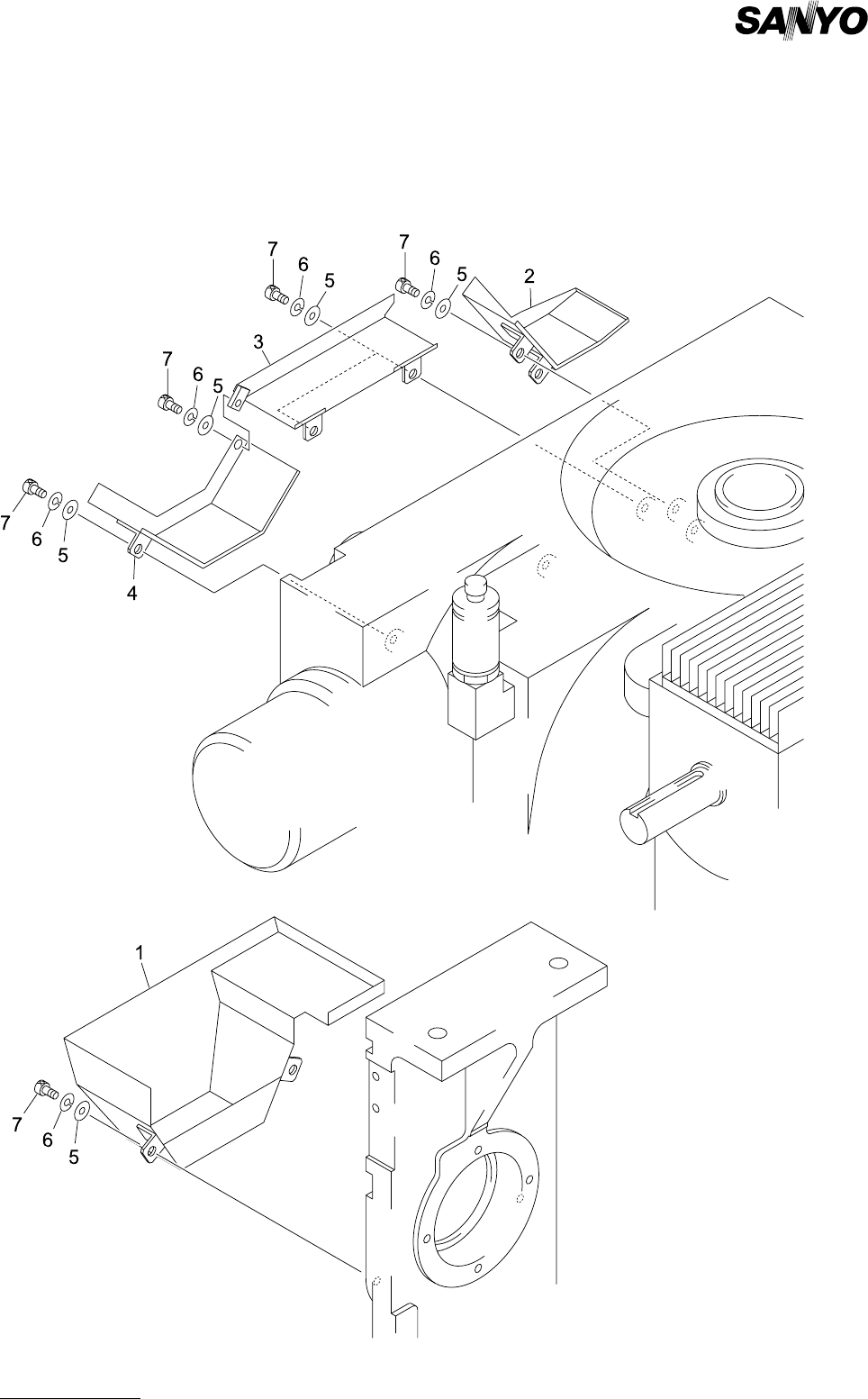 SANYO

7
6
5
7
6
5
2
3
7
6
5
7
6
5
4

1
7
6
5