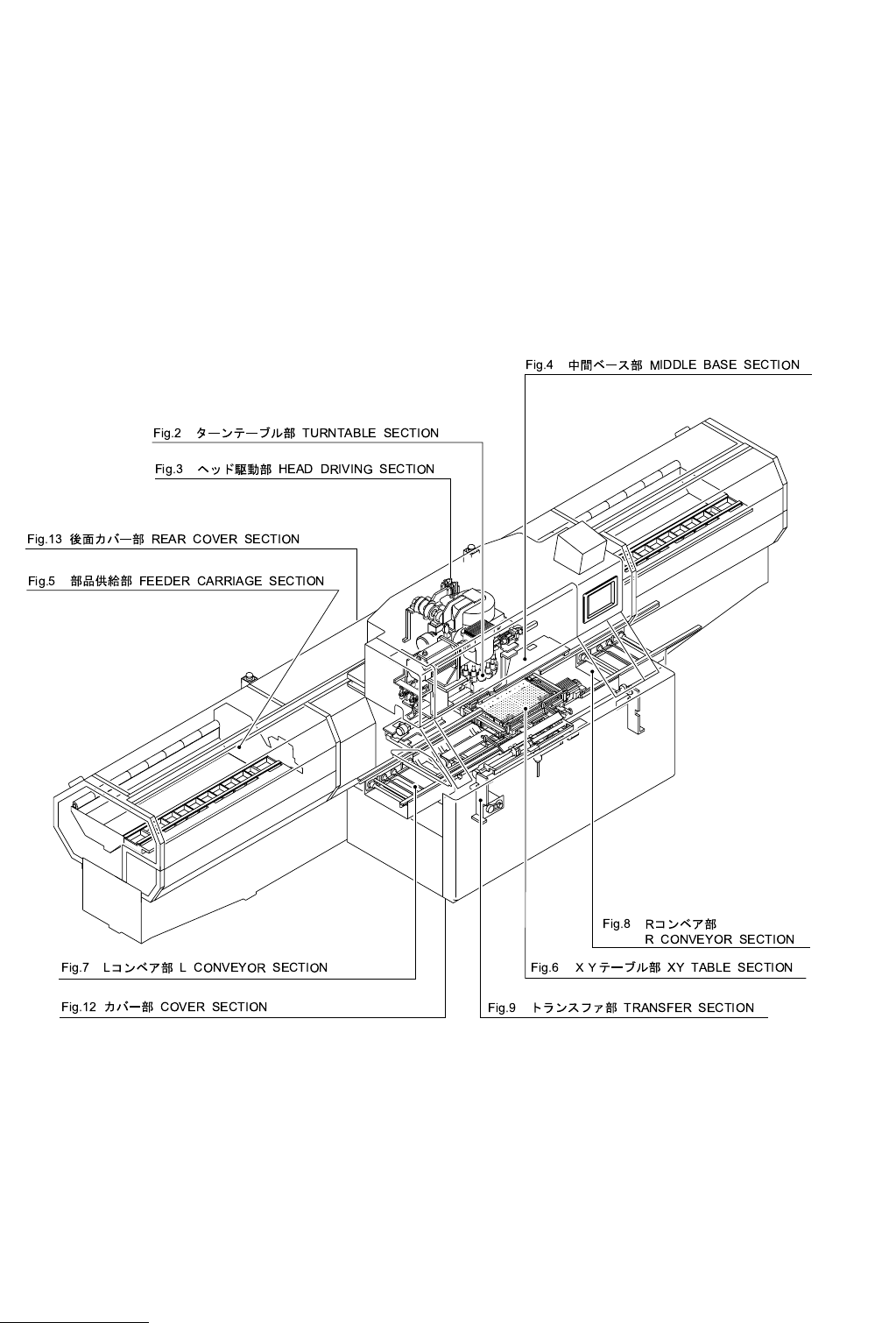 Fig.4　中間ベース部 MIDDLE BASE SECTION

Fig.2　ターンテーブル部 TURNTABLE SECTION

Fig.3　ヘッド駆動部 HEAD DRIVING SECTION

Fig.13 後面カバー部 REAR COVER SECTION

Fig.5　部品供給部 FEEDER CARRIAGE SECTION

Fig.8　Rコンベア部
R CONVEYOR SECTION

Fig.7　Lコンベア部 L CONVEYOR SECTION

Fig.6　XYテーブル部 XY TABLE SECTION

Fig.12 カバー部 COVER SECTION

Fig.9　トランスファ部 TRANSFER SECTION