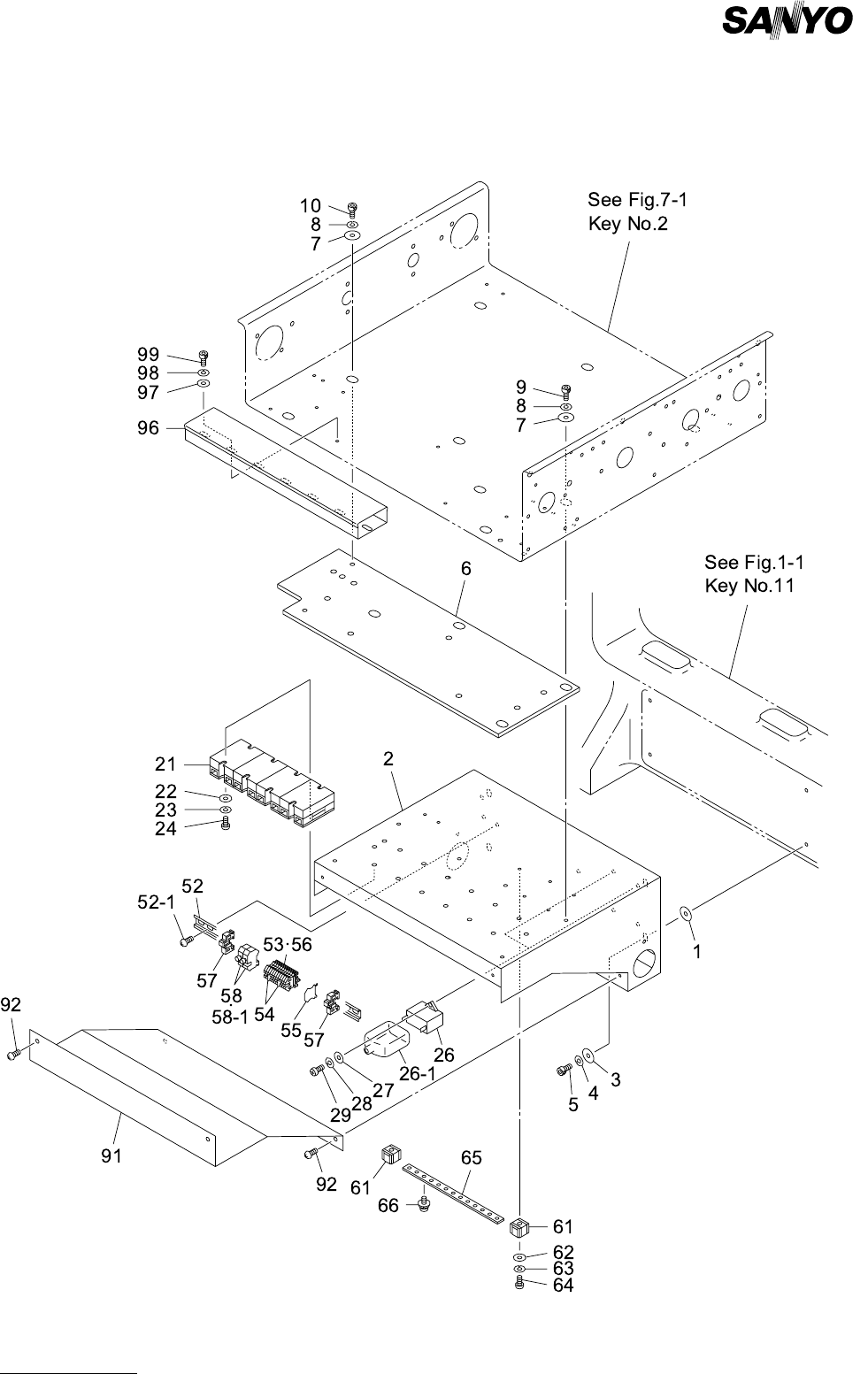 SANYO

10
8
7

See Fig.7-1
Key No.2

99
98
97

96

9
8
7

6

See Fig.1-1
Key No.11

21
22
23
24

2

52
52-1

53·56

57
58
58-1
54
55
57

1

92

26
26-1
27
28
29

3
4
5

91

92

61

65

66

61
62
63
64