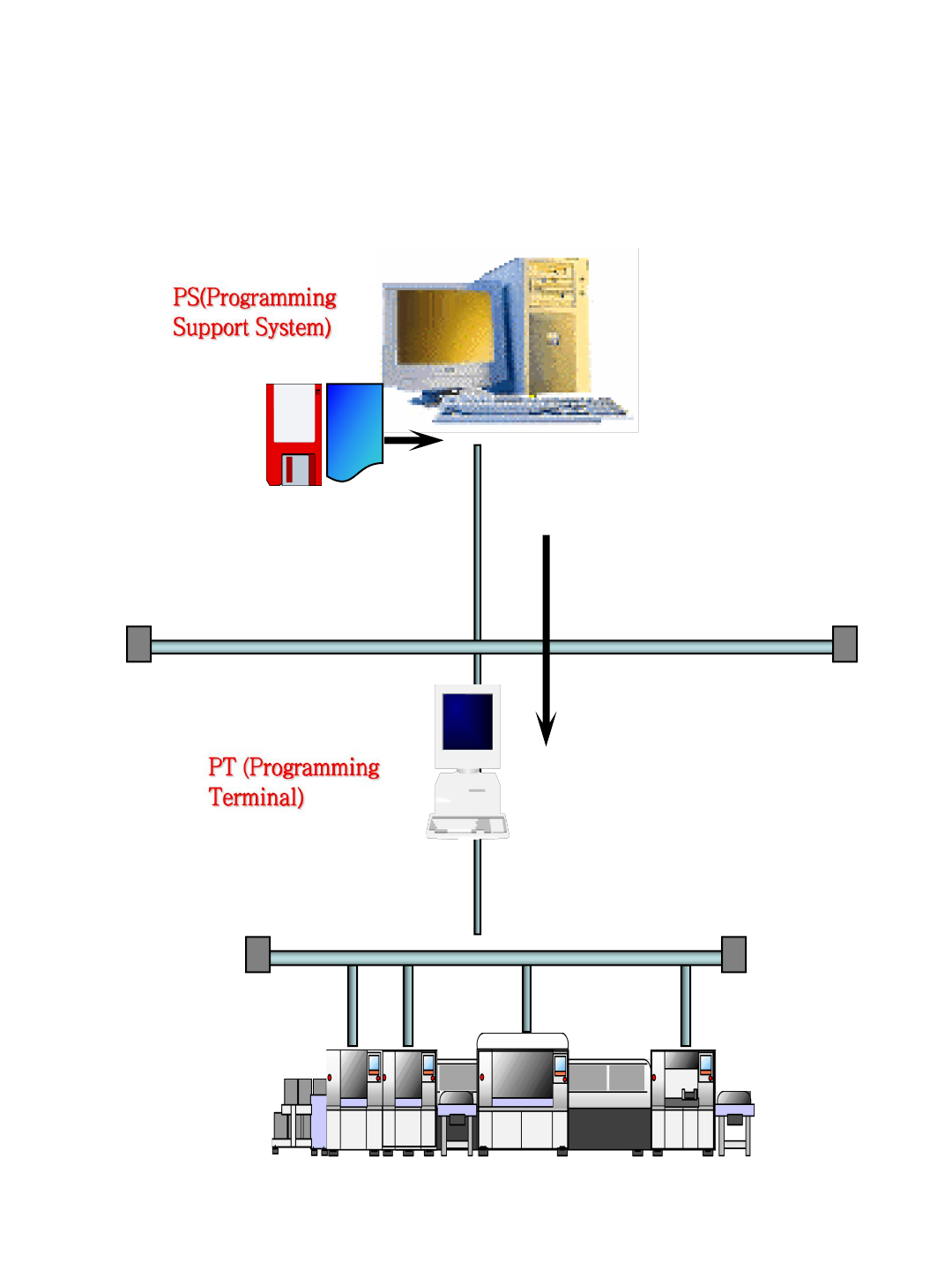 PS(Programming Support System)

PT (Programming Terminal)