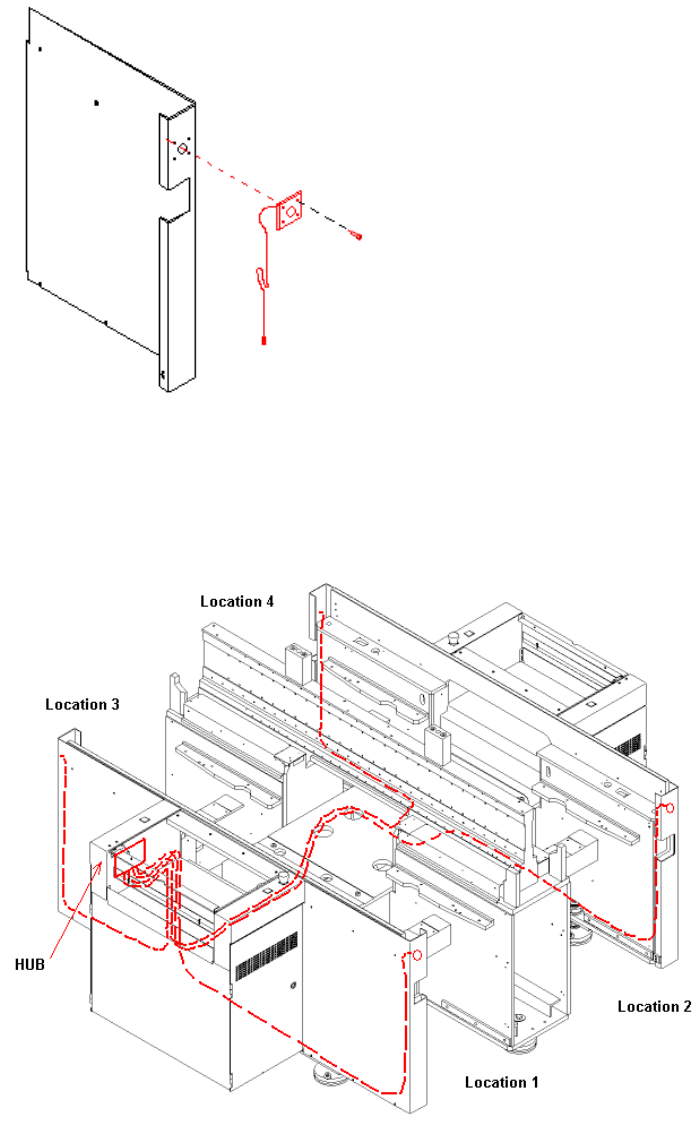 Location 4

Location 3

HUB

Location 2

Location 1