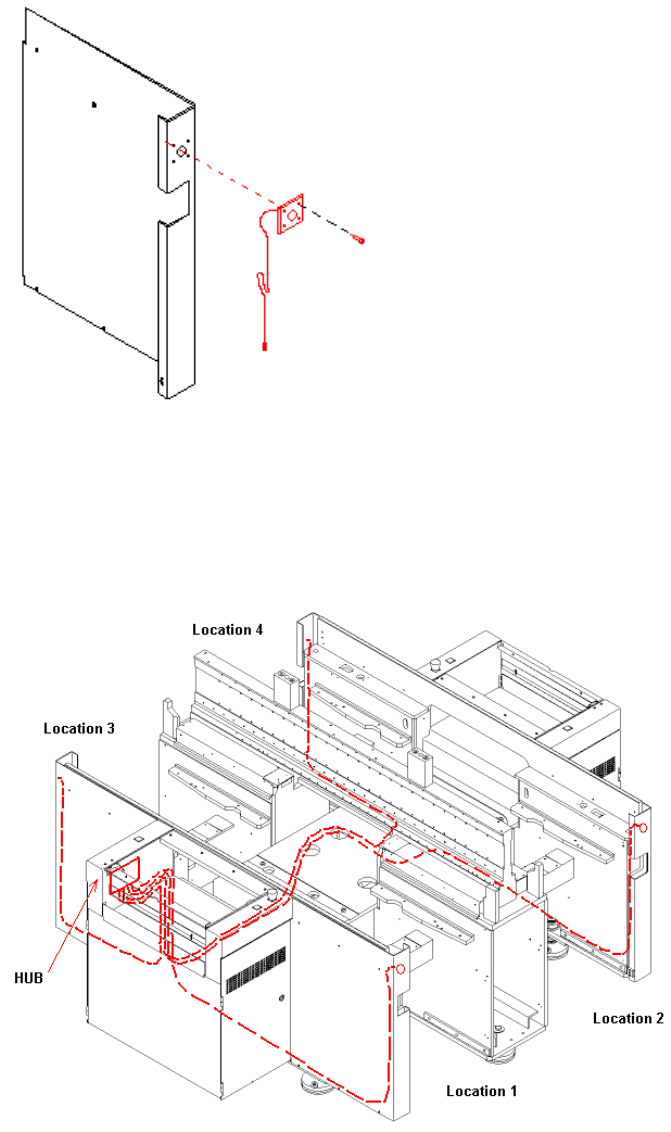 Location 4

Location 3

HUB

Location 2

Location 1