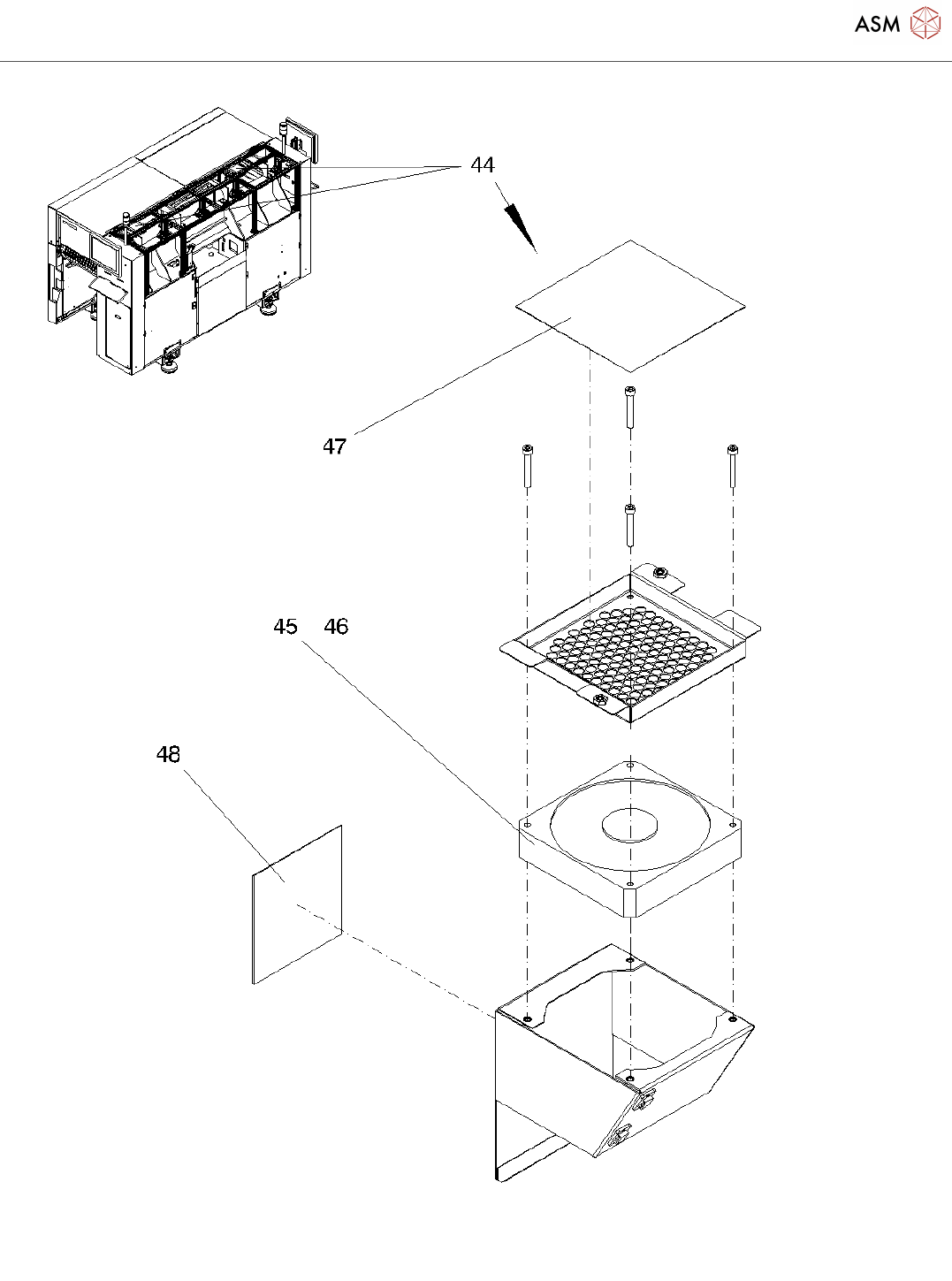 ASM

44

47

45 46

48