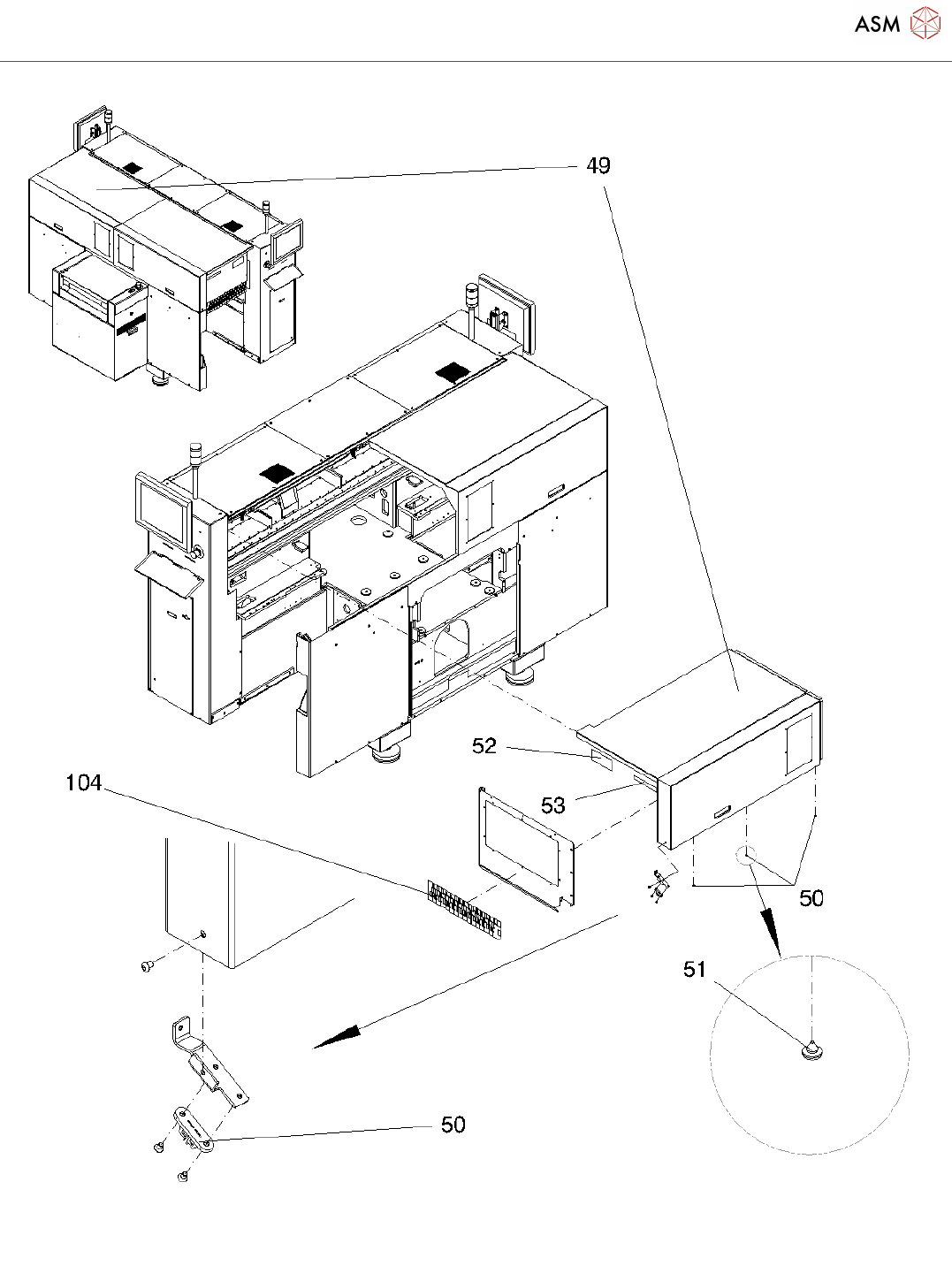 ASM

49

52

104

53

50

51

50