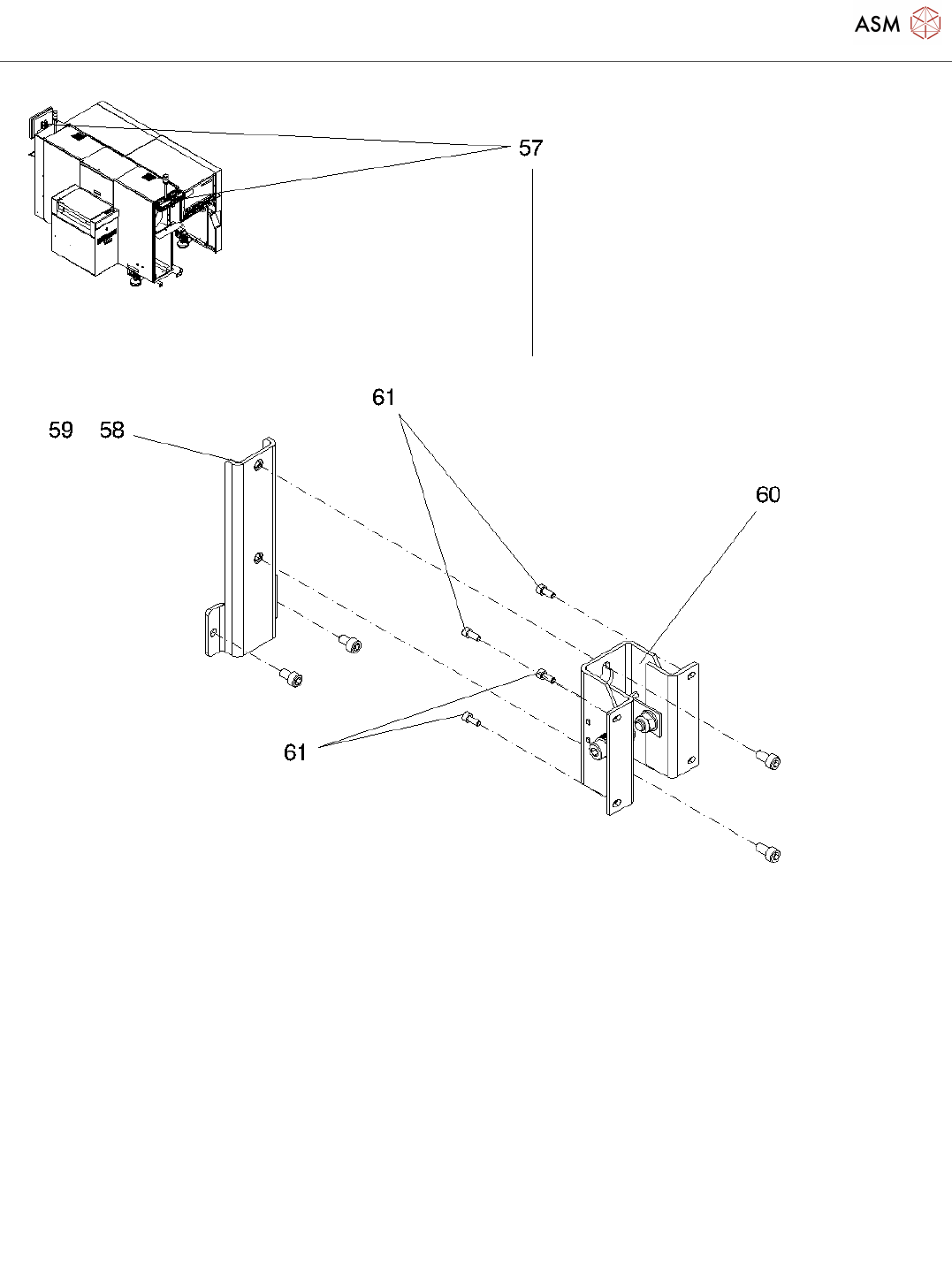 ASM

57

61

59 58

60

61