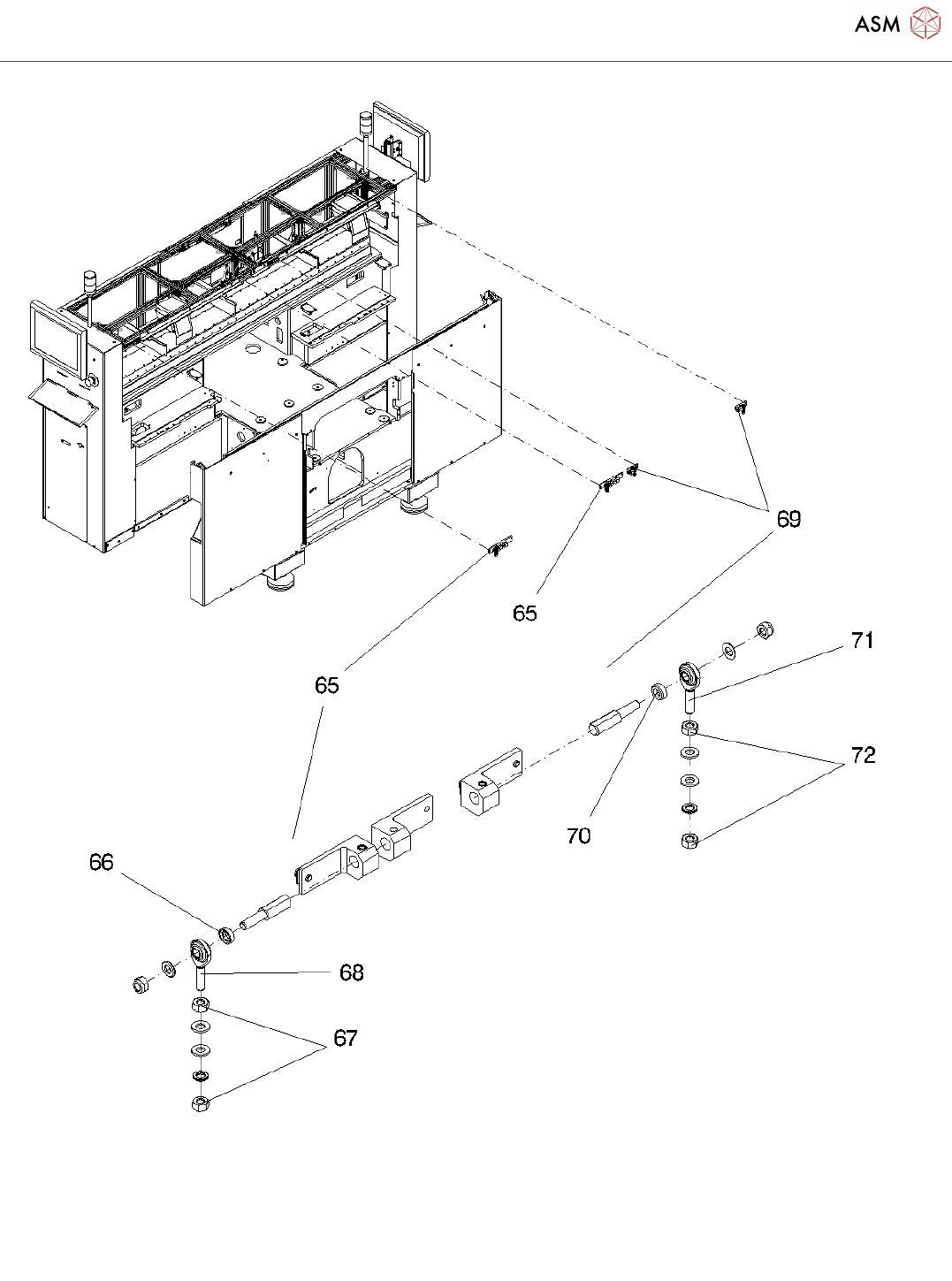 ASM

69

65

65

71

72

70

66

68

67