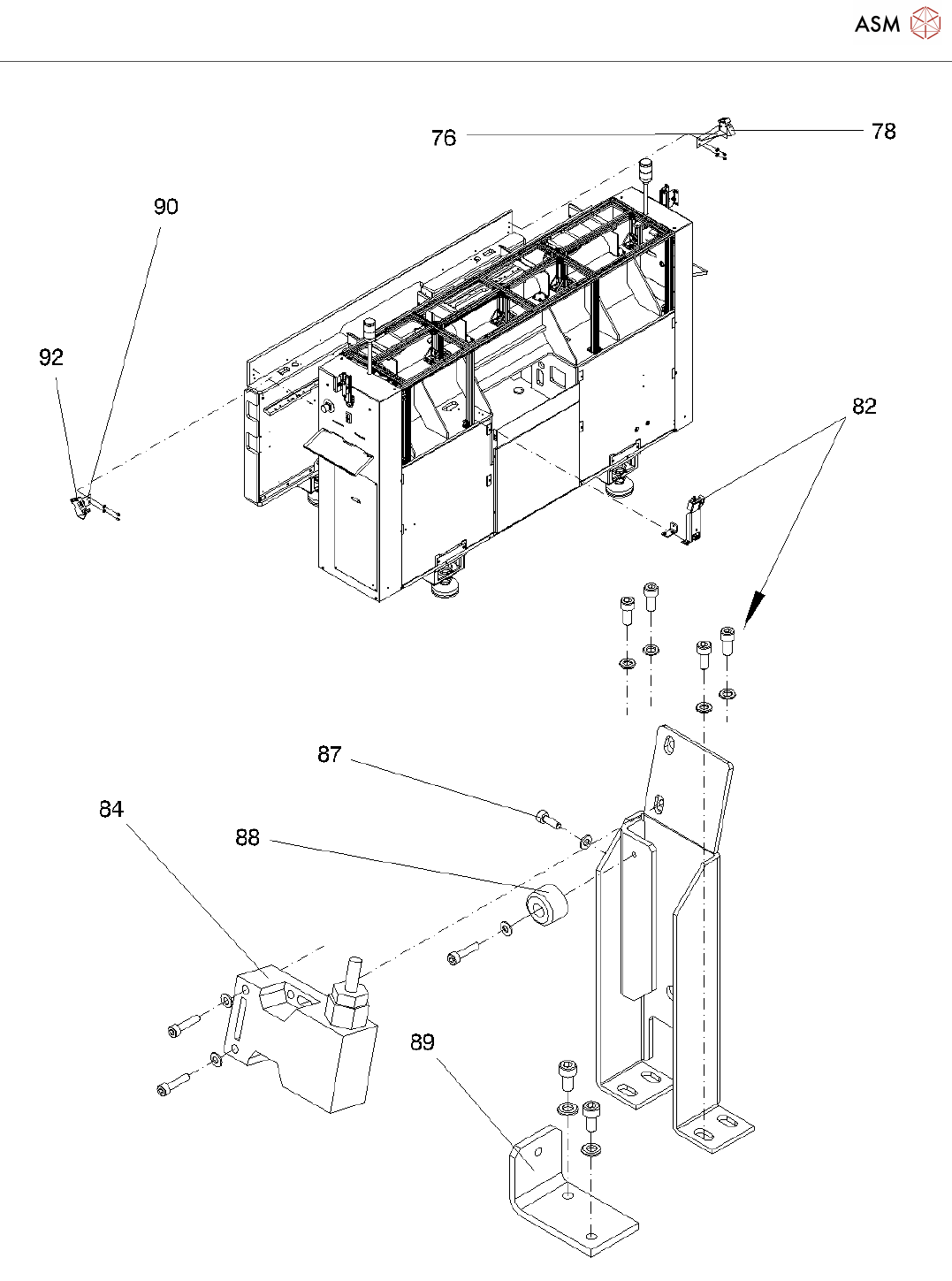 ASM

76

78

90

92

82

87

84

88

89