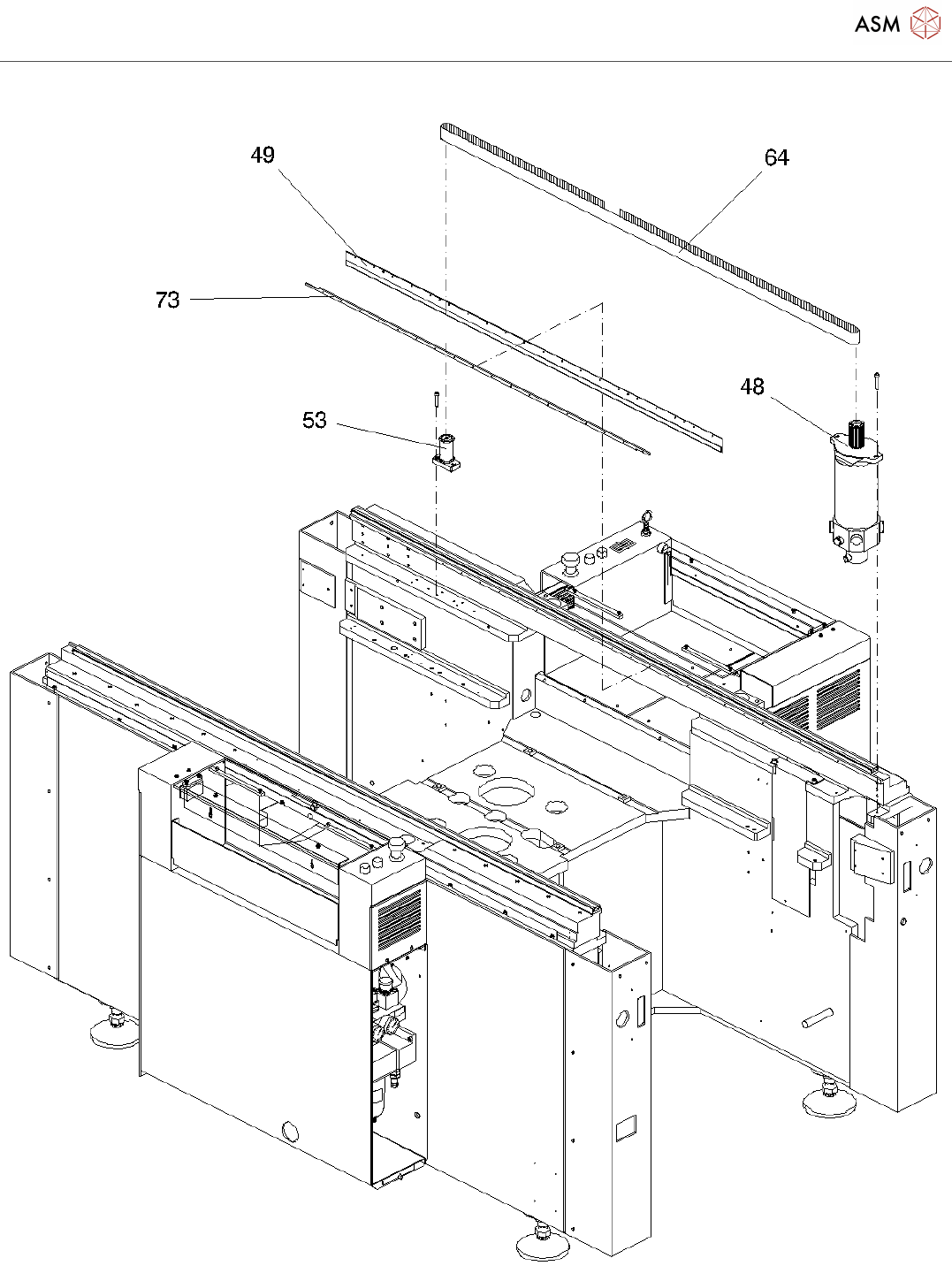 ASM

49

64

73

48

53