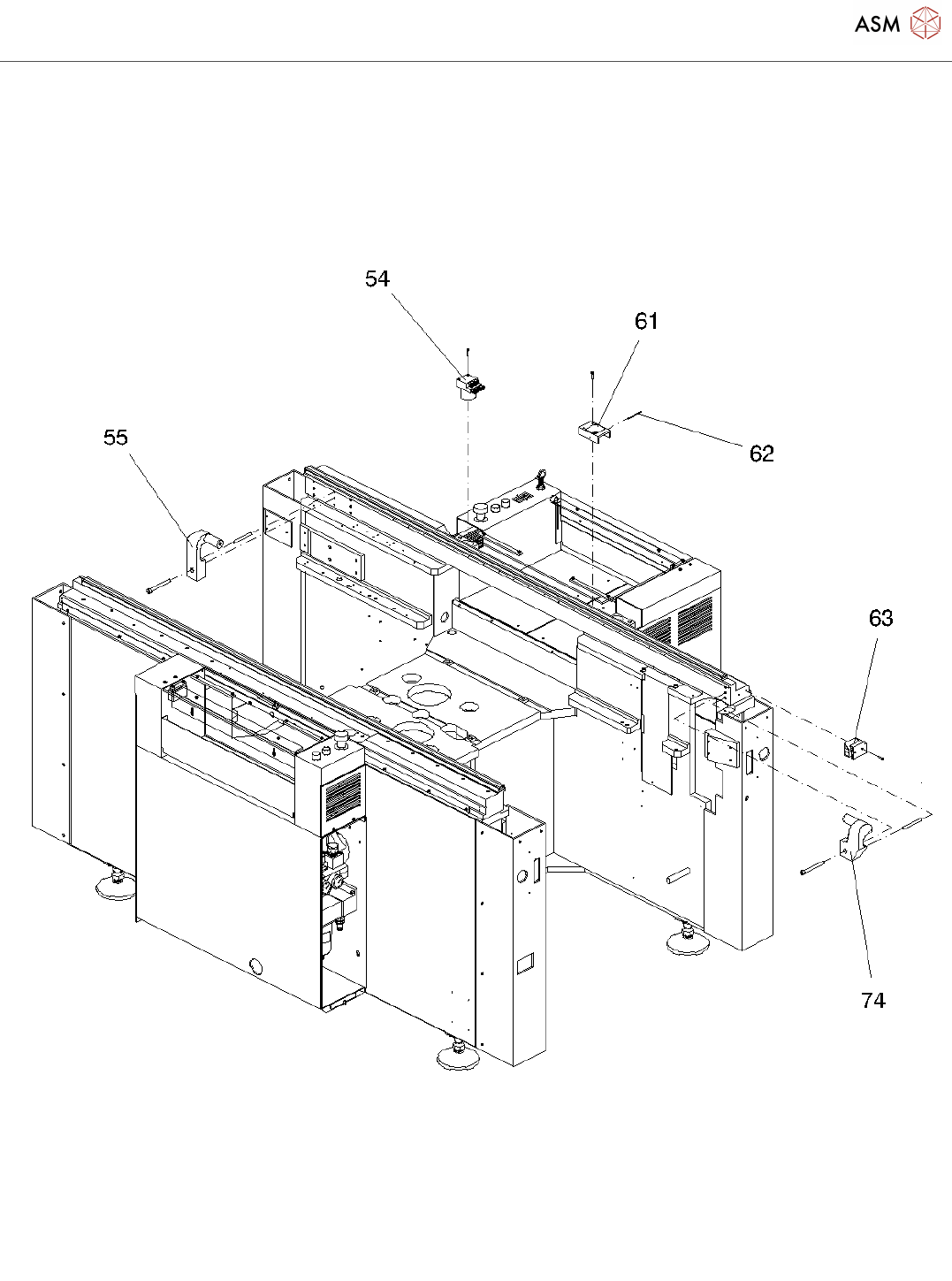 ASM

54

61

55

62

63

74