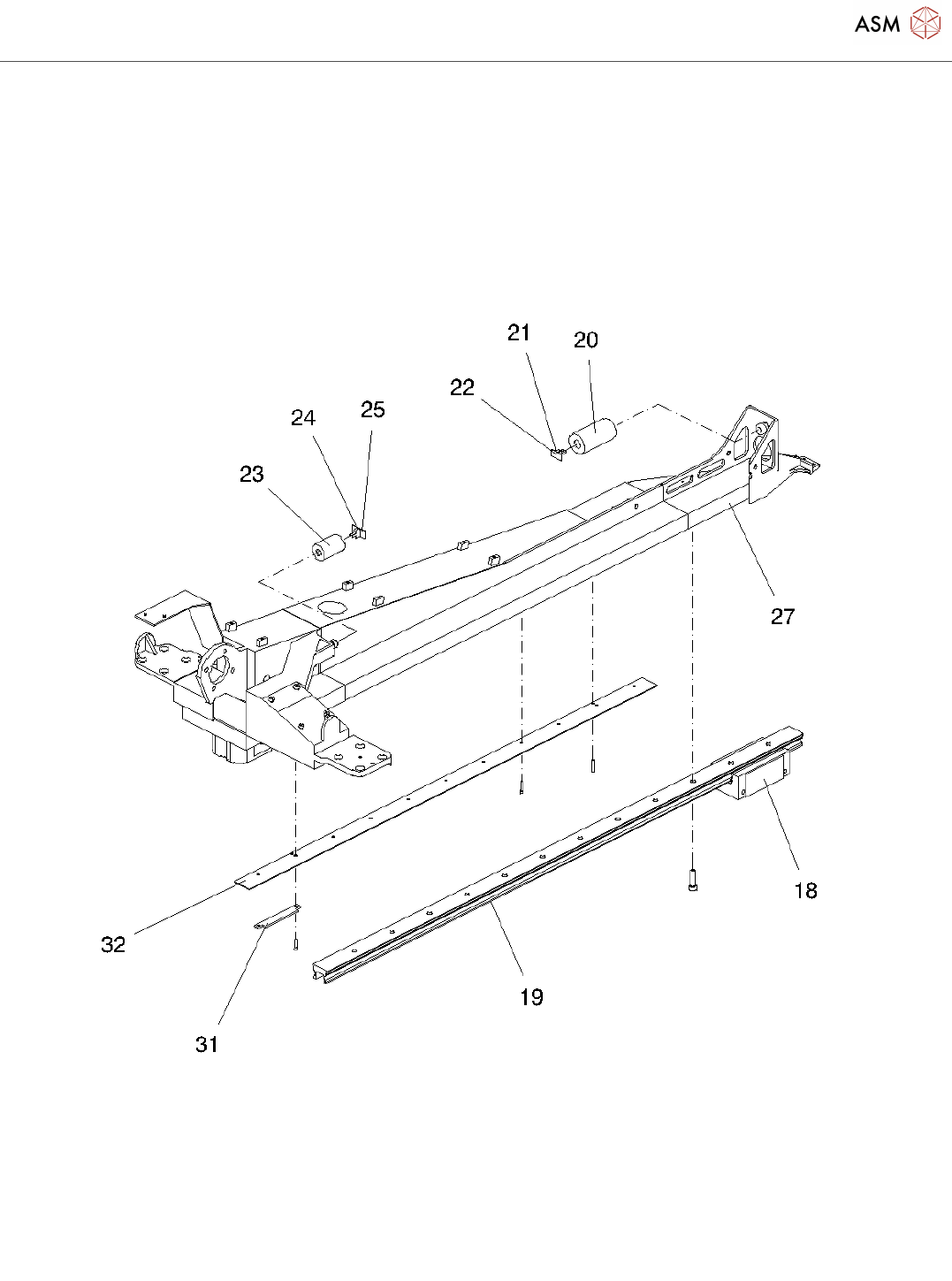 ASM

21
20
22
24
25
23
27
18
32
19
31