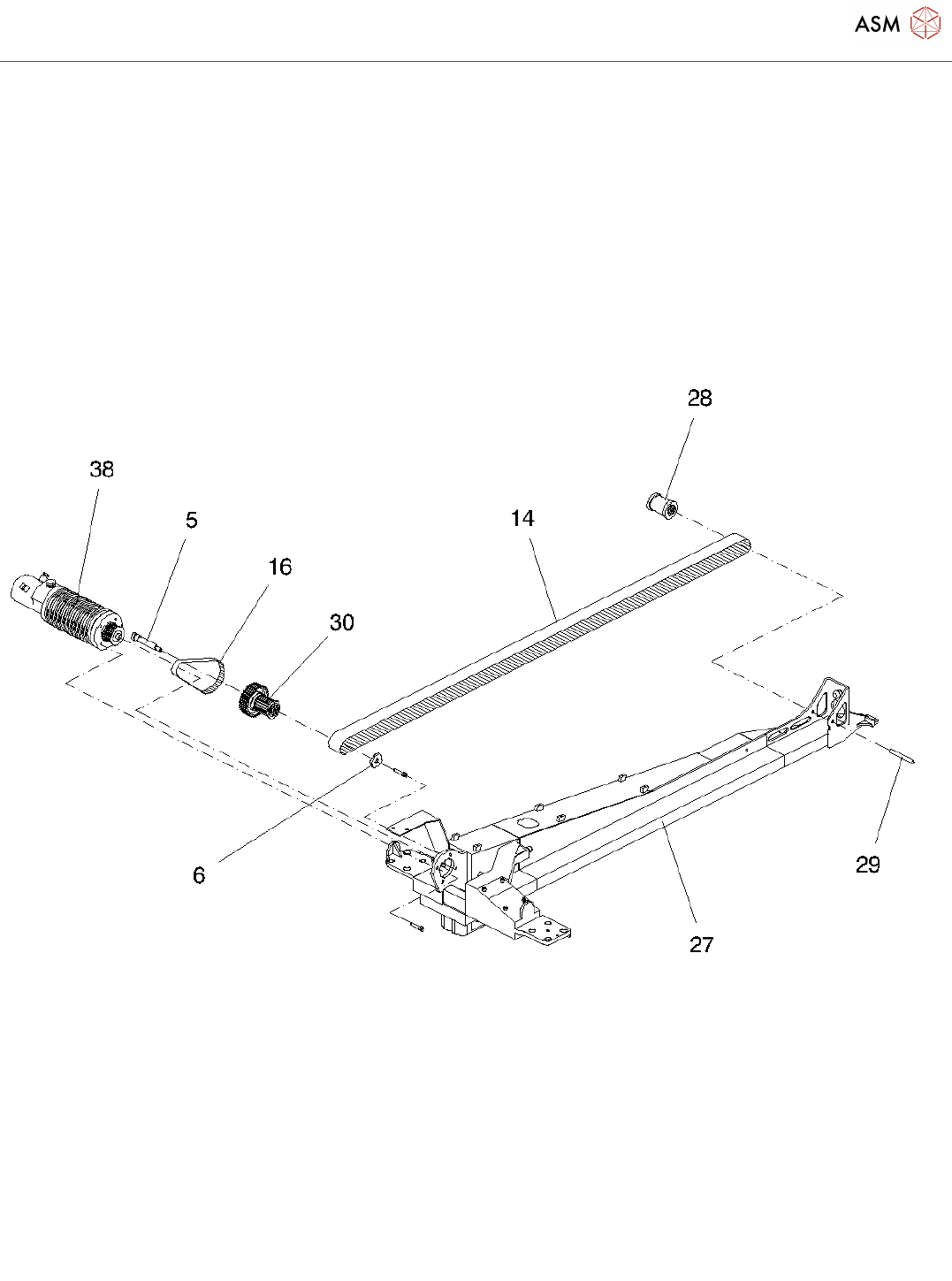 ASM

28

38

5

14

16

30

6

29

27