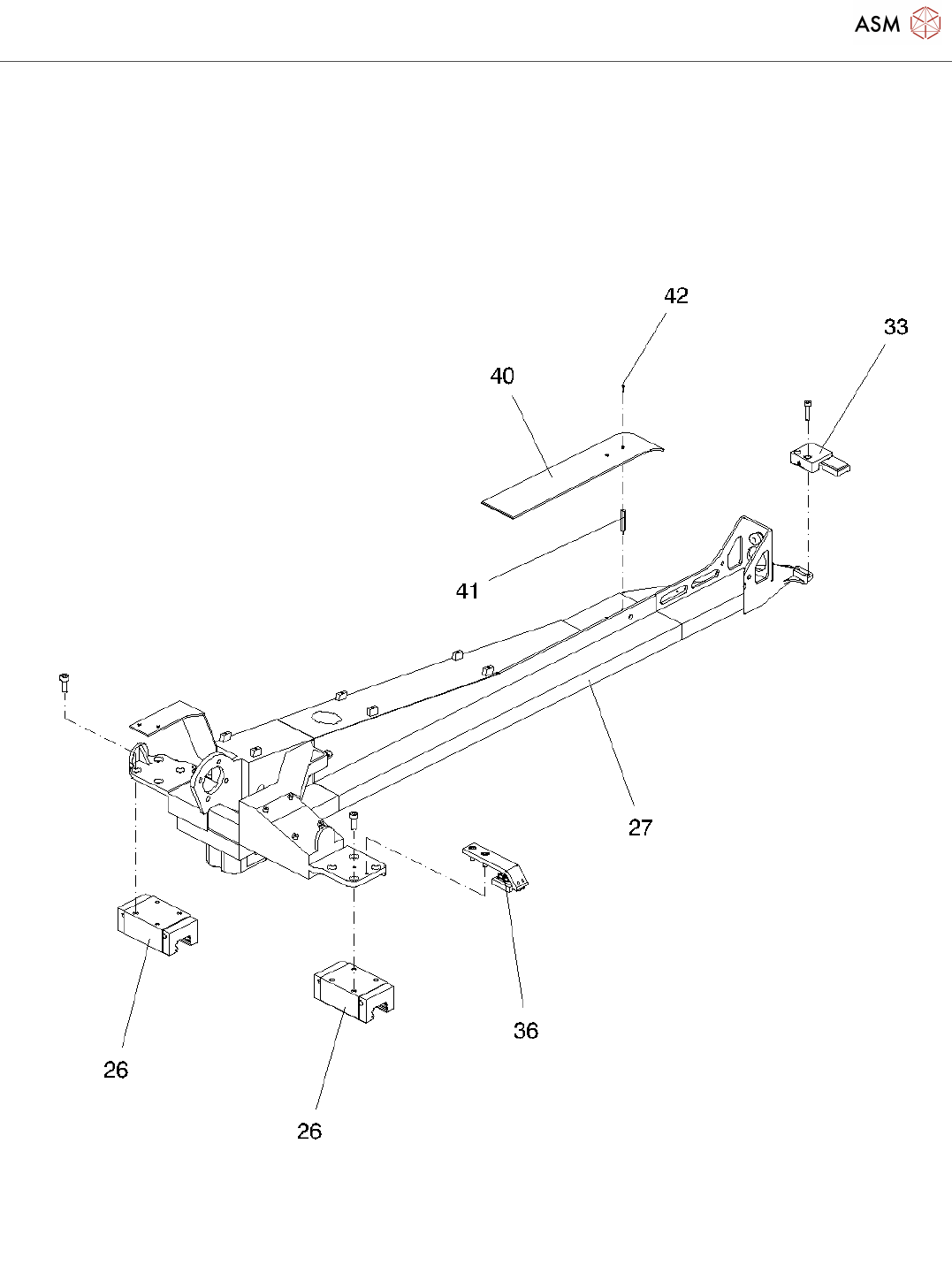 ASM

42

33

40

41

27

36

26

26