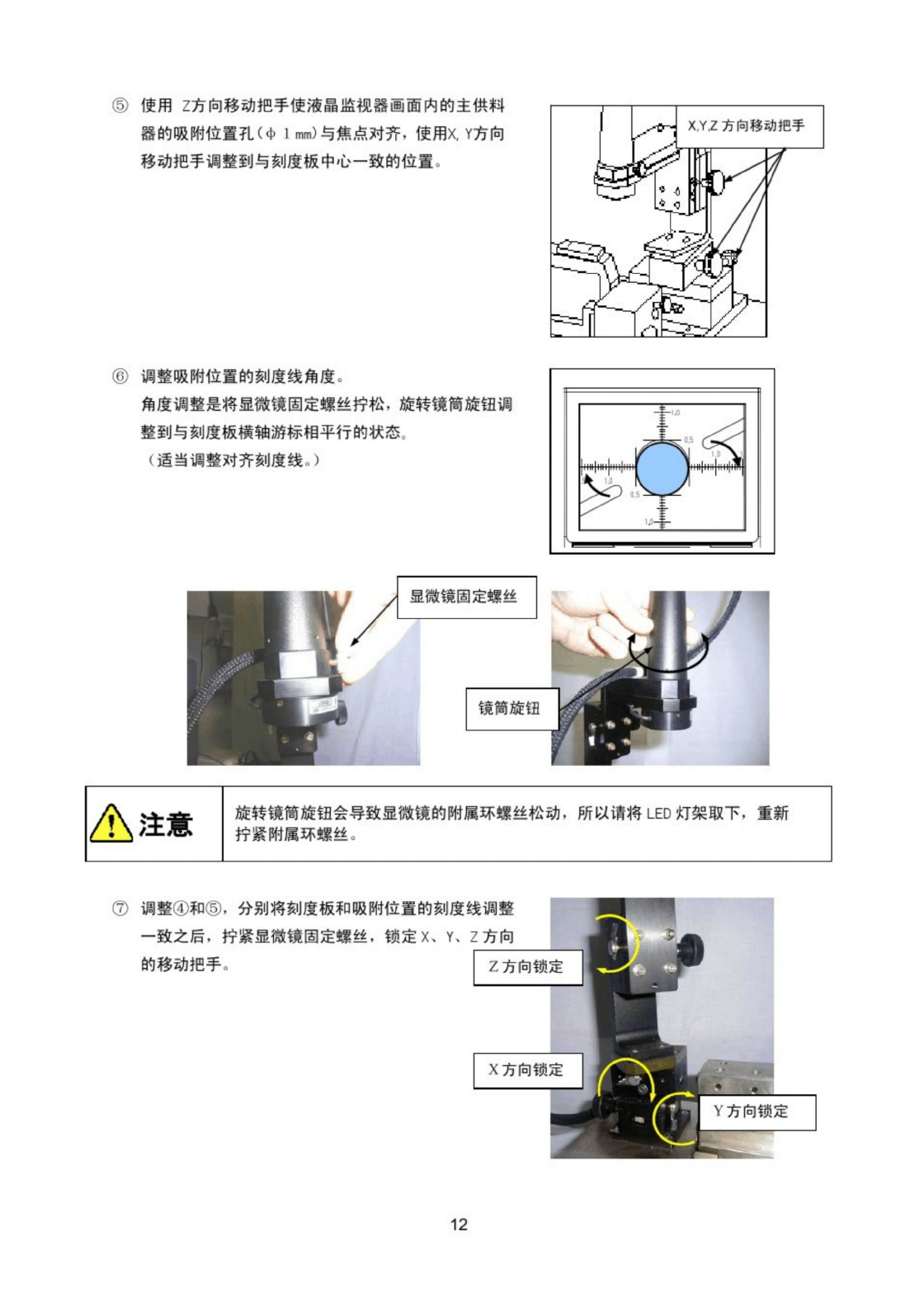 ⑤ 使用 Z方向移动把手使液晶监视器画面内的主供料器的吸附位置孔（φ 1 mm）与焦点对齐，使用X, Y方向移动把手调整到与刻度板中心一致的位置。

X,Y,Z 方向移动把手

⑥ 调整吸附位置的刻度线角度。
角度调整是将显微镜固定螺丝拧松，旋转镜筒旋钮调整到与刻度板横轴游标相平行的状态。
（适当调整对齐刻度线。）

1.0
0.5
1.0
1.0
0.5
1.0

显微镜固定螺丝

镜筒旋钮

注意

旋转镜筒旋钮会导致显微镜的附属环螺丝松动，所以请将 LED 灯架取下，重新拧紧附属环螺丝。

⑦ 调整④和⑤，分别将刻度板和吸附位置的刻度线调整一致之后，拧紧显微镜固定螺丝，锁定 X、Y、Z 方向的移动把手。

Z 方向锁定

X 方向锁定

Y 方向锁定

12