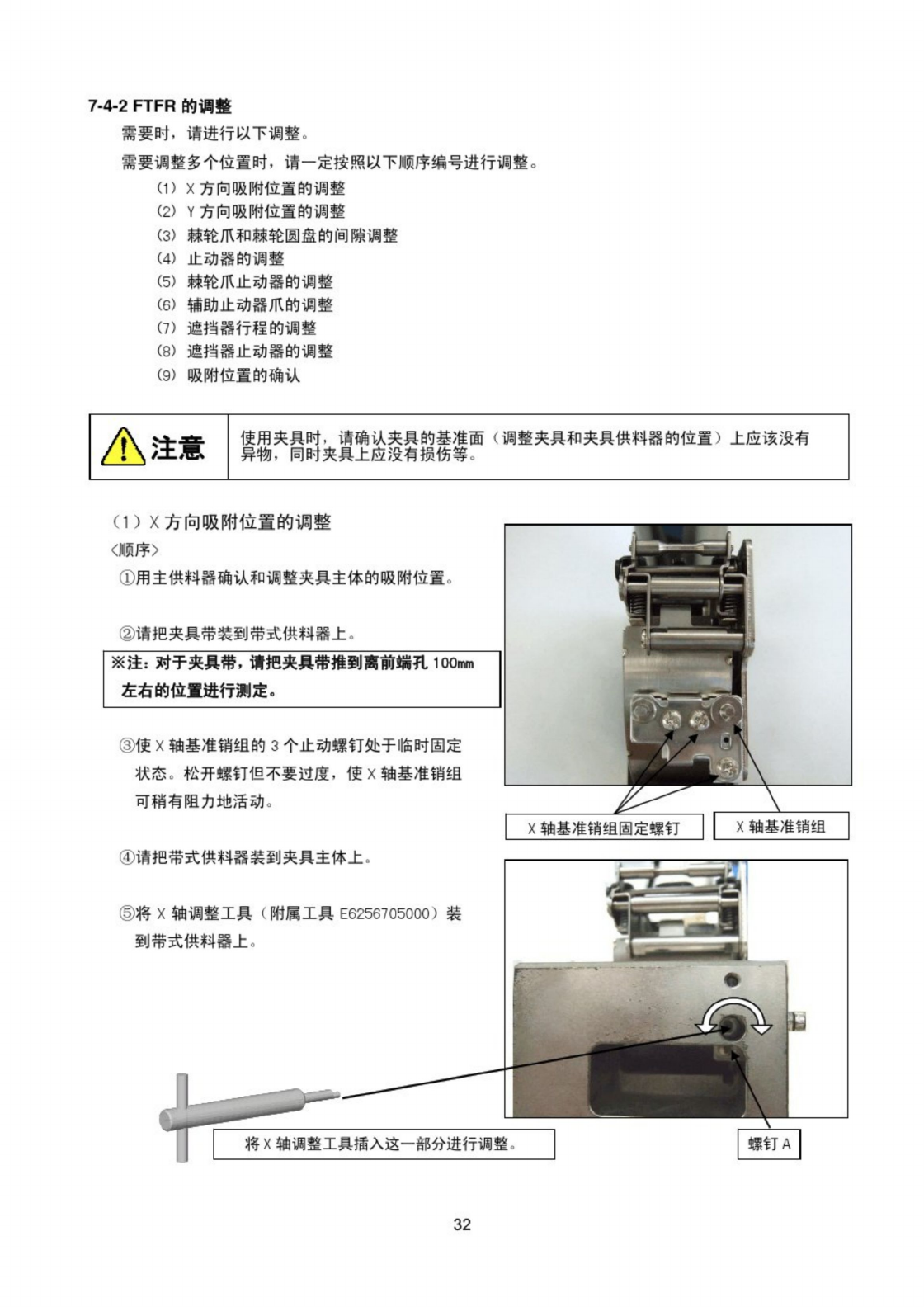 7-4-2 FTFR 的调整

需要时，请进行以下调整。

需要调整多个位置时，请一定按照以下顺序编号进行调整。

(1) X 方向吸附位置的调整
(2) Y 方向吸附位置的调整
(3) 棘轮爪和棘轮圆盘的间隙调整
(4) 止动器的调整
(5) 棘轮爪止动器的调整
(6) 辅助止动器爪的调整
(7) 遮挡器行程的调整
(8) 遮挡器止动器的调整
(9) 吸附位置的确认

注意

使用夹具时，请确认夹具的基准面（调整夹具和夹具供料器的位置）上应该没有异物，同时夹具上应没有损伤等。

(1) X 方向吸附位置的调整

<顺序>

①用主供料器确认和调整夹具主体的吸附位置。

②请把夹具带装到带式供料器上。

※注：对于夹具带，请把夹具带推到离前端孔 100mm 左右的位置进行测定。

③使 X 轴基准销组的 3 个止动螺钉处于临时固定状态。松开螺钉但不要过度，使 X 轴基准销组可稍有阻力地活动。

X 轴基准销组固定螺钉

X 轴基准销组

④请把带式供料器装到夹具主体上。

⑤将 X 轴调整工具（附属工具 E6256705000）装到带式供料器上。

将 X 轴调整工具插入这一部分进行调整。

螺钉 A

32