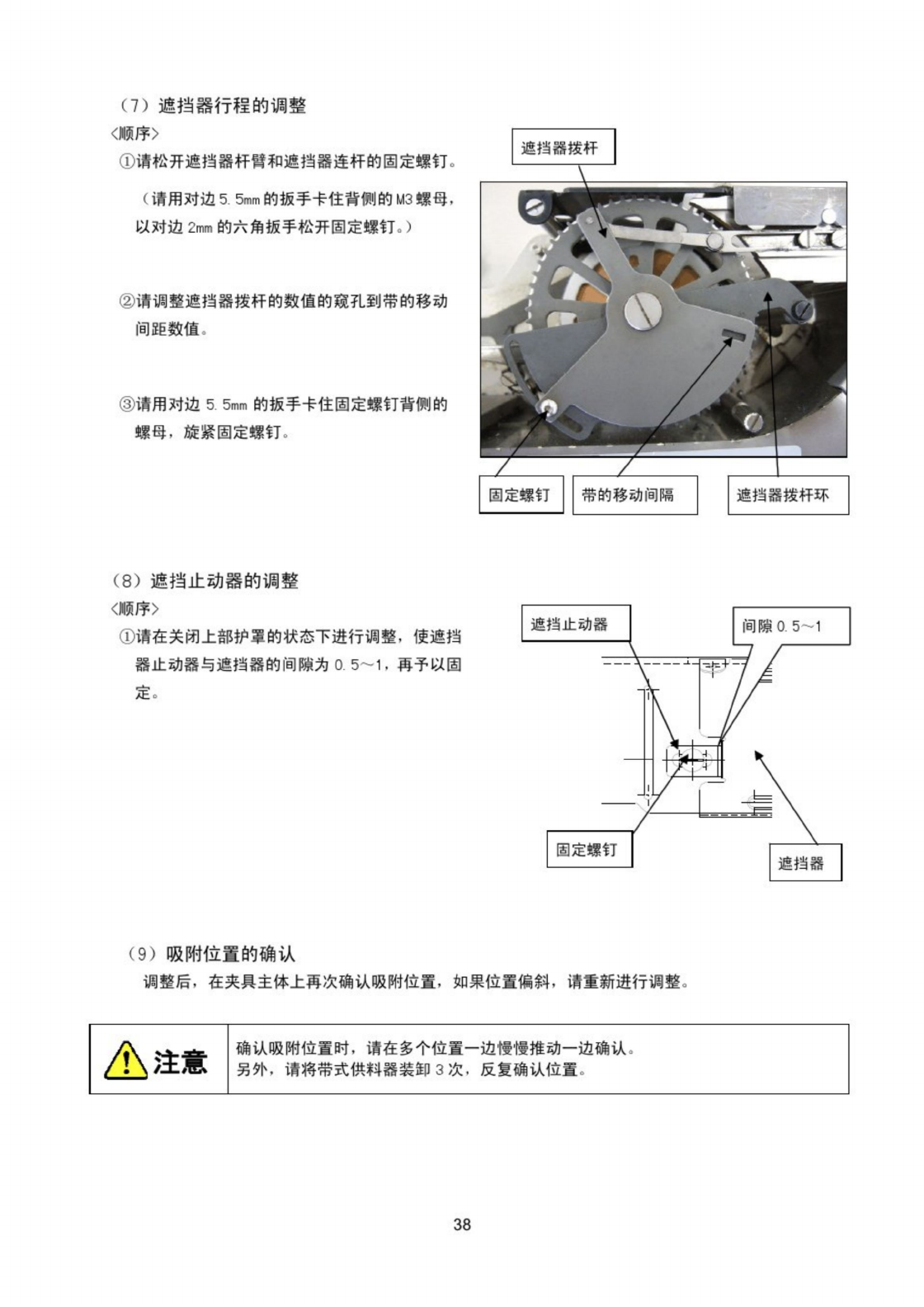 （7）遮挡器行程的调整

<顺序>

①请松开遮挡器杆臂和遮挡器连杆的固定螺钉。

（请用对边 5.5mm 的扳手卡住背侧的 M3 螺母，以对边 2mm 的六角扳手松开固定螺钉。）

②请调整遮挡器拨杆的数值的窥孔到带的移动间距数值。

③请用对边 5.5mm 的扳手卡住固定螺钉背侧的螺母，旋紧固定螺钉。

遮挡器拨杆

固定螺钉

带的移动间隔

遮挡器拨杆环

（8）遮挡止动器的调整

<顺序>

①请在关闭上部护罩的状态下进行调整，使遮挡器止动器与遮挡器的间隙为 0.5～1，再予以固定。

遮挡止动器

间隙 0.5～1

固定螺钉

遮挡器

（9）吸附位置的确认

调整后，在夹具主体上再次确认吸附位置，如果位置偏斜，请重新进行调整。

注意

确认吸附位置时，请在多个位置一边慢慢推动一边确认。
另外，请将带式供料器装卸 3 次，反复确认位置。

38