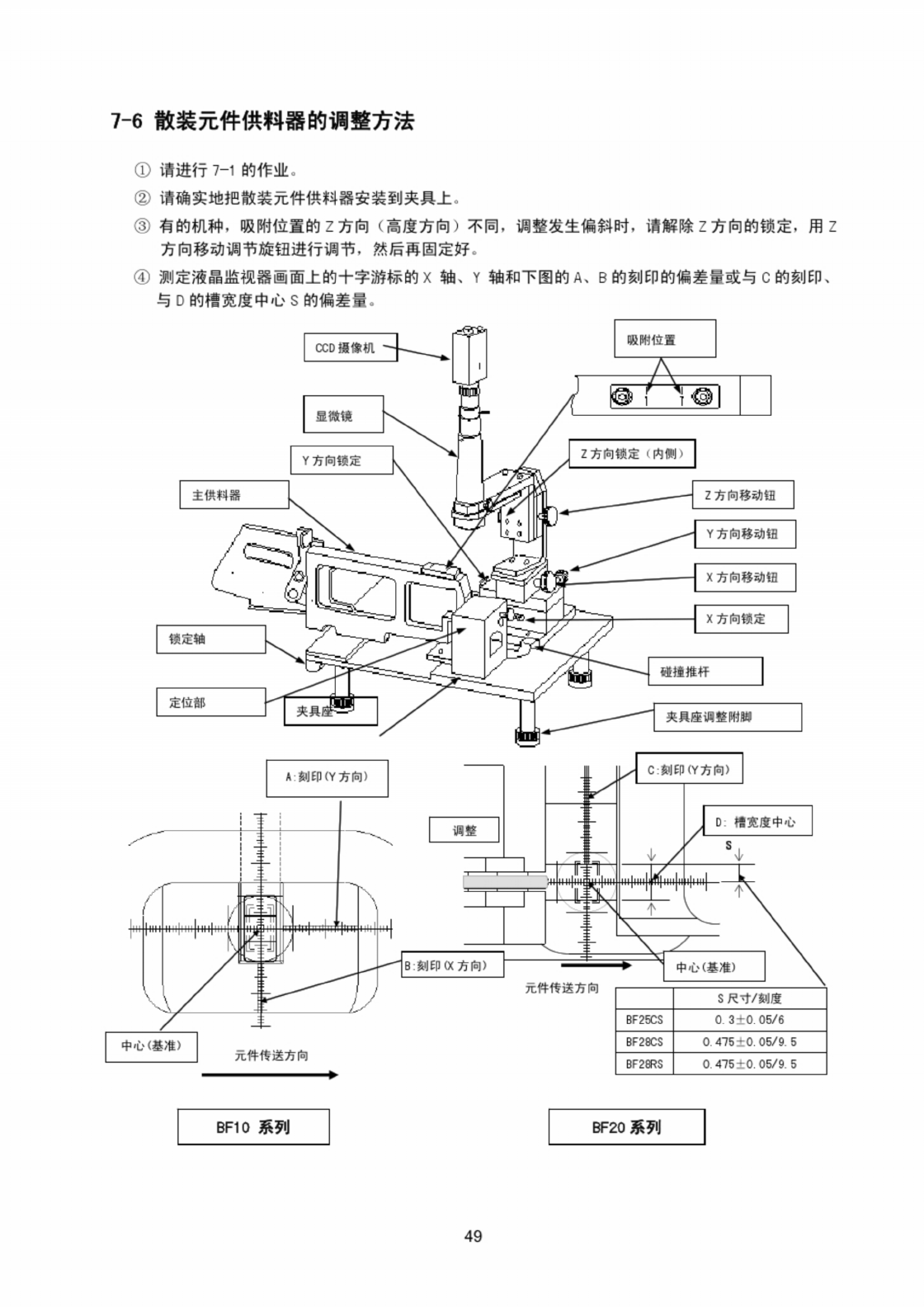 7-6 散装元件供料器的调整方法

① 请进行 7-1 的作业。

② 请确实地把散装元件供料器安装到夹具上。

③ 有的机种，吸附位置的 Z 方向（高度方向）不同，调整发生偏斜时，请解除 Z 方向的锁定，用 Z 方向移动调节旋钮进行调节，然后再固定好。

④ 测定液晶监视器画面上的十字游标的 X 轴、Y 轴和下图的 A、B 的刻印的偏差量或与 C 的刻印、与 D 的槽宽度中心 S 的偏差量。

CCD 摄像机

吸附位置

显微镜

Y 方向锁定

Z 方向锁定（内侧）

主供料器

Z 方向移动钮

Y 方向移动钮

X 方向移动钮

X 方向锁定

锁定轴

碰撞推杆

定位部

夹具座

夹具座调整附脚

A:刻印(Y 方向)

C:刻印(Y 方向)

调整

D: 槽宽度中心

S

B:刻印(X 方向)

中心(基准)

元件传送方向

| | S 尺寸/刻度 |
|---|---|
| BF25CS | 0.3±0.05/6 |
| BF28CS | 0.475±0.05/9.5 |
| BF28RS | 0.475±0.05/9.5 |

中心(基准)

元件传送方向

BF10 系列

BF20 系列

49