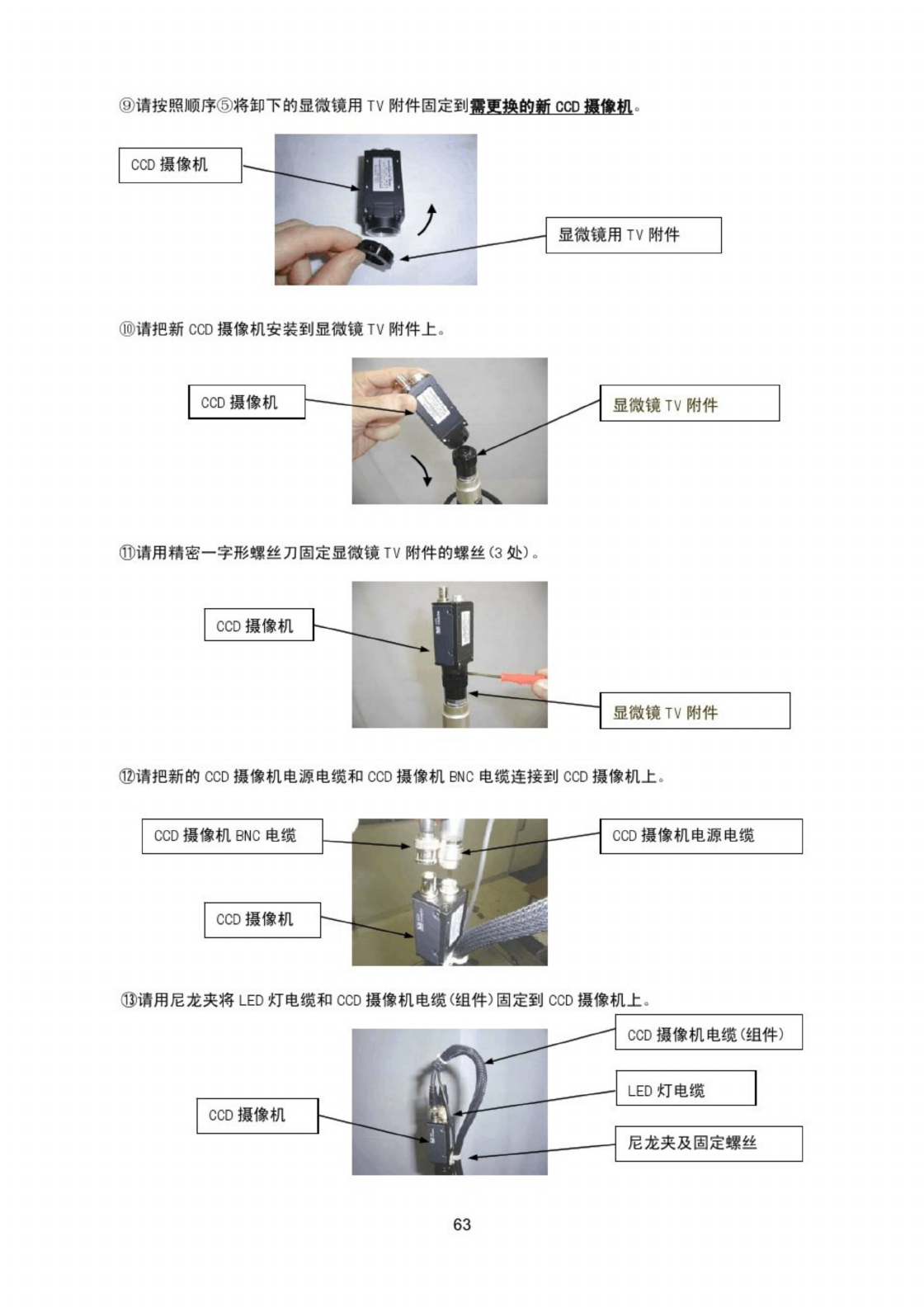 ⑨请按照顺序⑤将卸下的显微镜用 TV 附件固定到需更换的新 CCD 摄像机。

CCD 摄像机

显微镜用 TV 附件

⑩请把新 CCD 摄像机安装到显微镜 TV 附件上。

CCD 摄像机

显微镜 TV 附件

⑪请用精密一字形螺丝刀固定显微镜 TV 附件的螺丝(3 处)。

CCD 摄像机

显微镜 TV 附件

⑫请把新的 CCD 摄像机电源电缆和 CCD 摄像机 BNC 电缆连接到 CCD 摄像机上。

CCD 摄像机 BNC 电缆

CCD 摄像机电源电缆

CCD 摄像机

⑬请用尼龙夹将 LED 灯电缆和 CCD 摄像机电缆(组件)固定到 CCD 摄像机上。

CCD 摄像机电缆(组件)

LED 灯电缆

CCD 摄像机

尼龙夹及固定螺丝

63