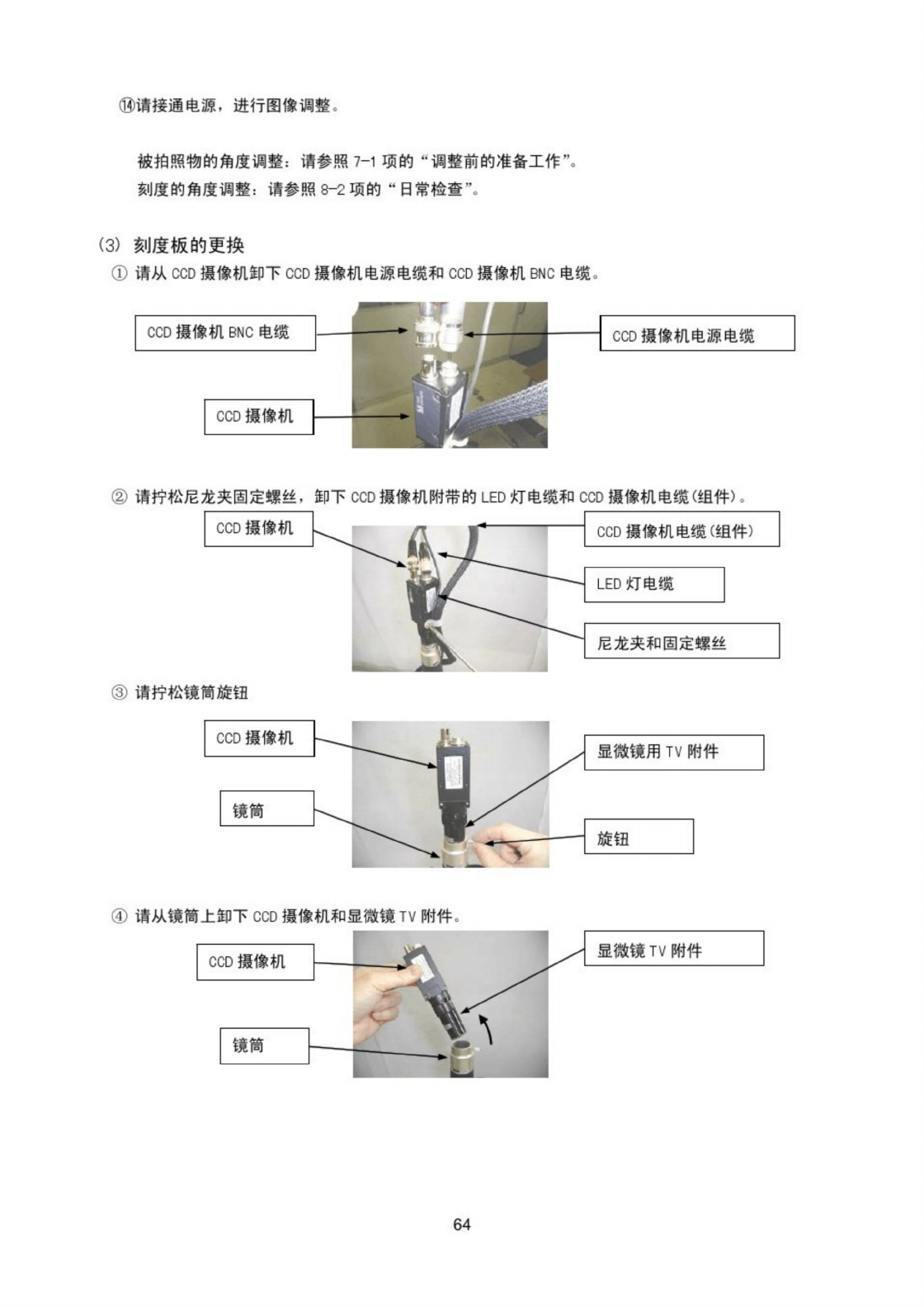 ⑭请接通电源，进行图像调整。

被拍照物的角度调整：请参照 7-1 项的“调整前的准备工作”。
刻度的角度调整：请参照 8-2 项的“日常检查”。

(3) 刻度板的更换
① 请从 CCD 摄像机卸下 CCD 摄像机电源电缆和 CCD 摄像机 BNC 电缆。

CCD 摄像机 BNC 电缆

CCD 摄像机电源电缆

CCD 摄像机

② 请拧松尼龙夹固定螺丝，卸下 CCD 摄像机附带的 LED 灯电缆和 CCD 摄像机电缆(组件)。

CCD 摄像机

CCD 摄像机电缆(组件)

LED 灯电缆

尼龙夹和固定螺丝

③ 请拧松镜筒旋钮

CCD 摄像机

显微镜用 TV 附件

镜筒

旋钮

④ 请从镜筒上卸下 CCD 摄像机和显微镜 TV 附件。

CCD 摄像机

显微镜 TV 附件

镜筒

64