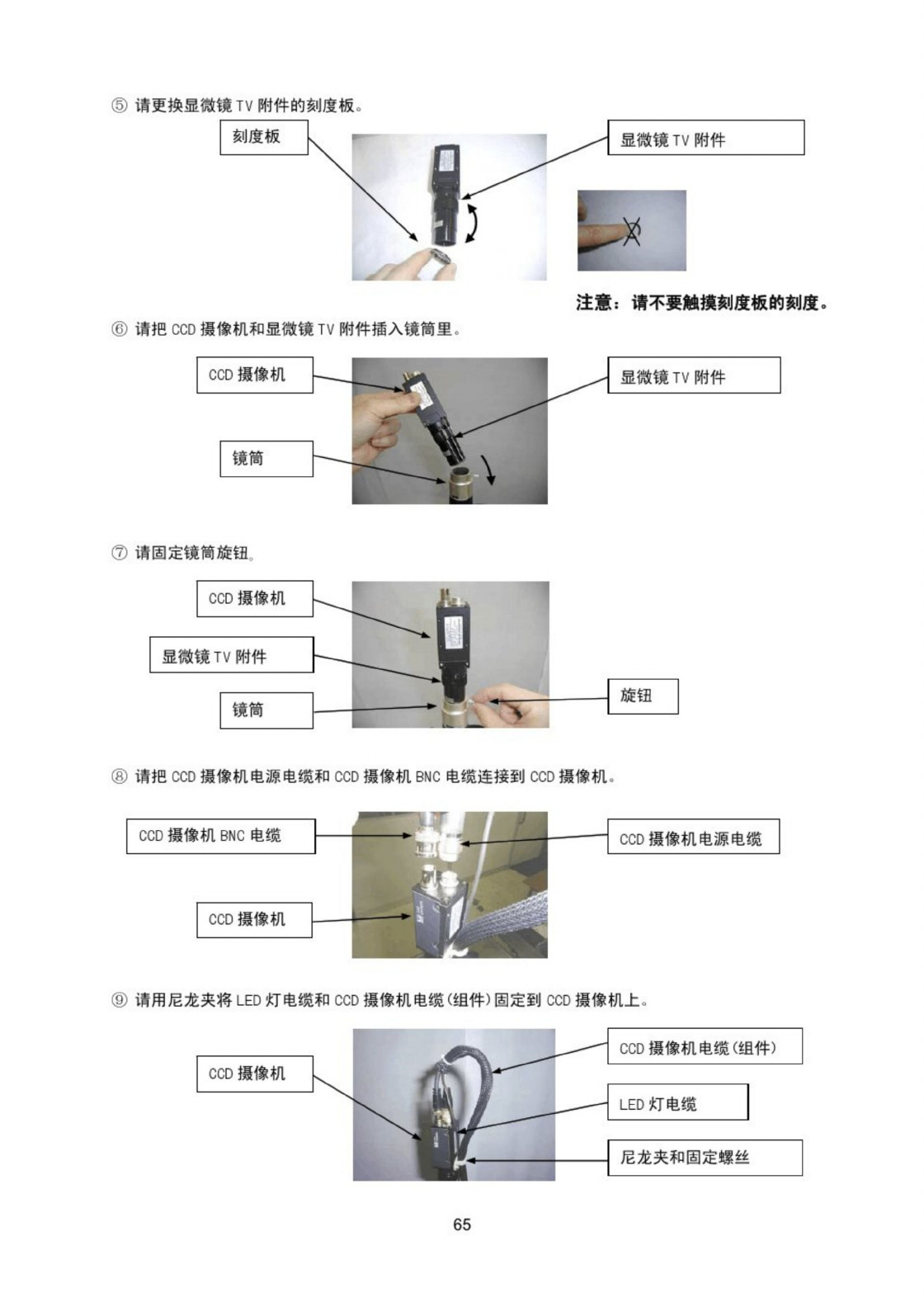 ⑤ 请更换显微镜 TV 附件的刻度板。

刻度板

显微镜 TV 附件

注意：请不要触摸刻度板的刻度。

⑥ 请把 CCD 摄像机和显微镜 TV 附件插入镜筒里。

CCD 摄像机

显微镜 TV 附件

镜筒

⑦ 请固定镜筒旋钮。

CCD 摄像机

显微镜 TV 附件

镜筒

旋钮

⑧ 请把 CCD 摄像机电源电缆和 CCD 摄像机 BNC 电缆连接到 CCD 摄像机。

CCD 摄像机 BNC 电缆

CCD 摄像机电源电缆

CCD 摄像机

⑨ 请用尼龙夹将 LED 灯电缆和 CCD 摄像机电缆(组件)固定到 CCD 摄像机上。

CCD 摄像机

CCD 摄像机电缆(组件)

LED 灯电缆

尼龙夹和固定螺丝

65