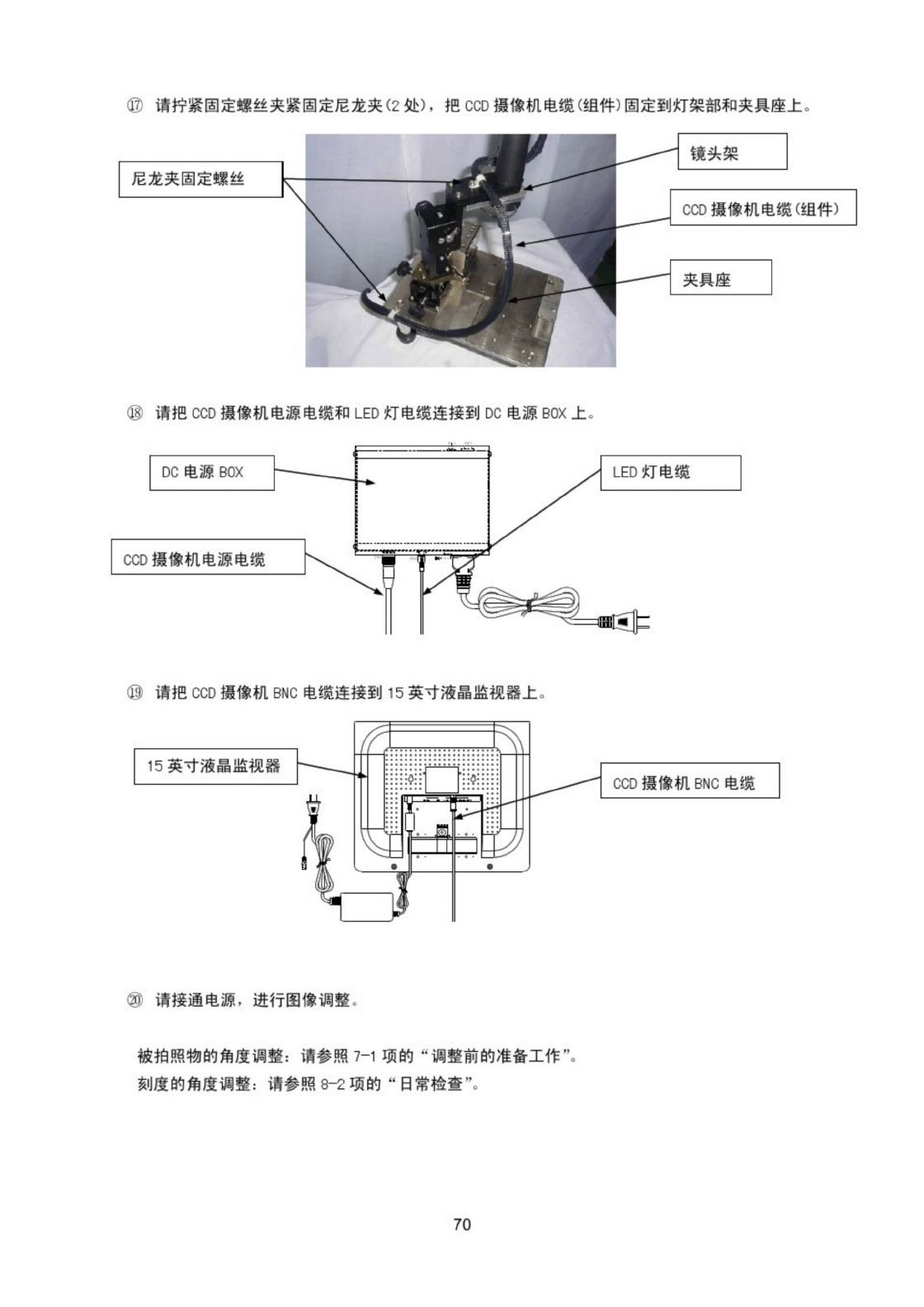 ⑰ 请拧紧固定螺丝夹紧固定尼龙夹(2 处)，把 CCD 摄像机电缆(组件)固定到灯架部和夹具座上。

尼龙夹固定螺丝

镜头架

CCD 摄像机电缆(组件)

夹具座

⑱ 请把 CCD 摄像机电源电缆和 LED 灯电缆连接到 DC 电源 BOX 上。

DC 电源 BOX

LED 灯电缆

CCD 摄像机电源电缆

⑲ 请把 CCD 摄像机 BNC 电缆连接到 15 英寸液晶监视器上。

15 英寸液晶监视器

CCD 摄像机 BNC 电缆

⑳ 请接通电源，进行图像调整。

被拍照物的角度调整：请参照 7-1 项的“调整前的准备工作”。
刻度的角度调整：请参照 8-2 项的“日常检查”。

70