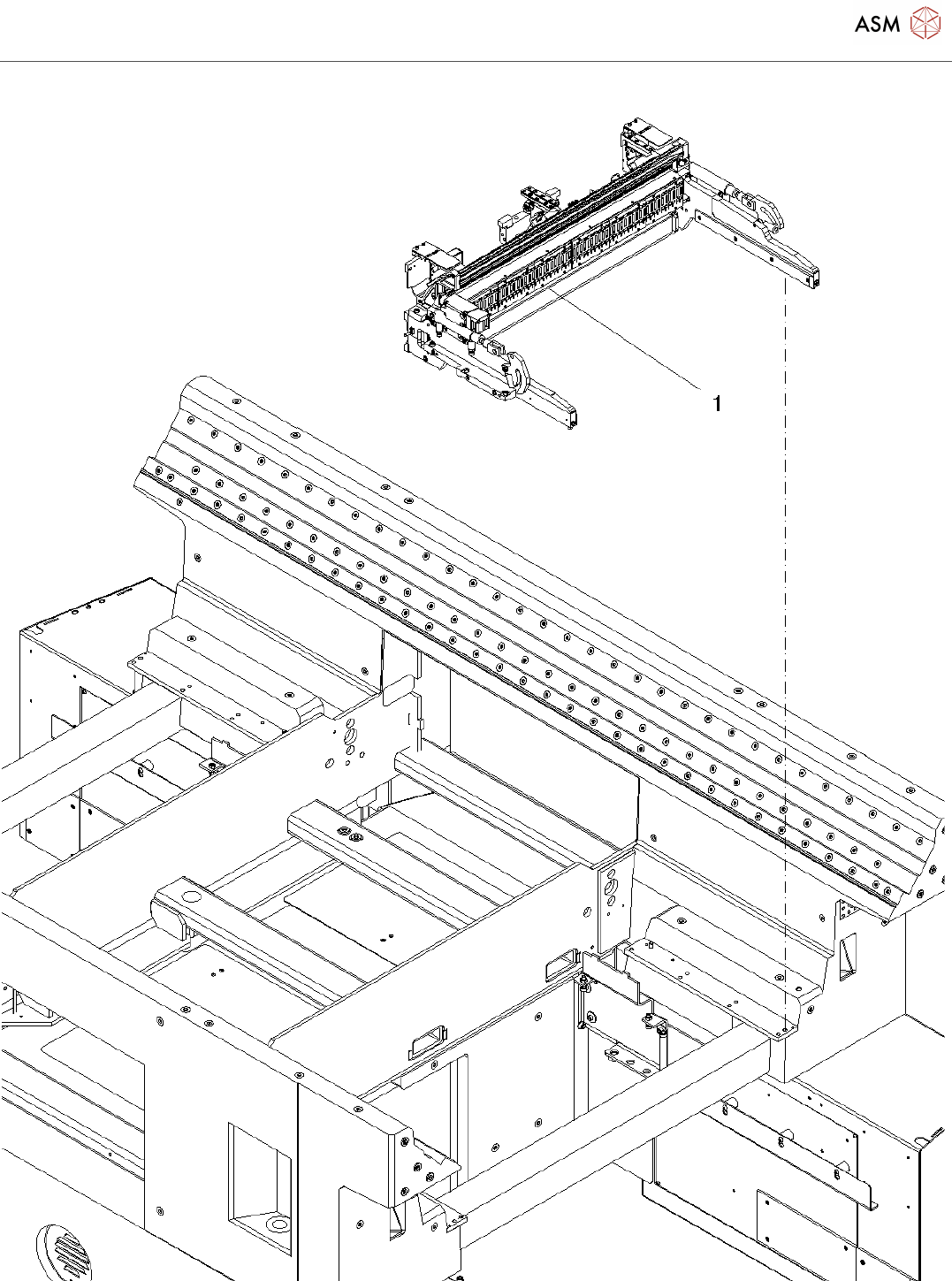 ASM

1