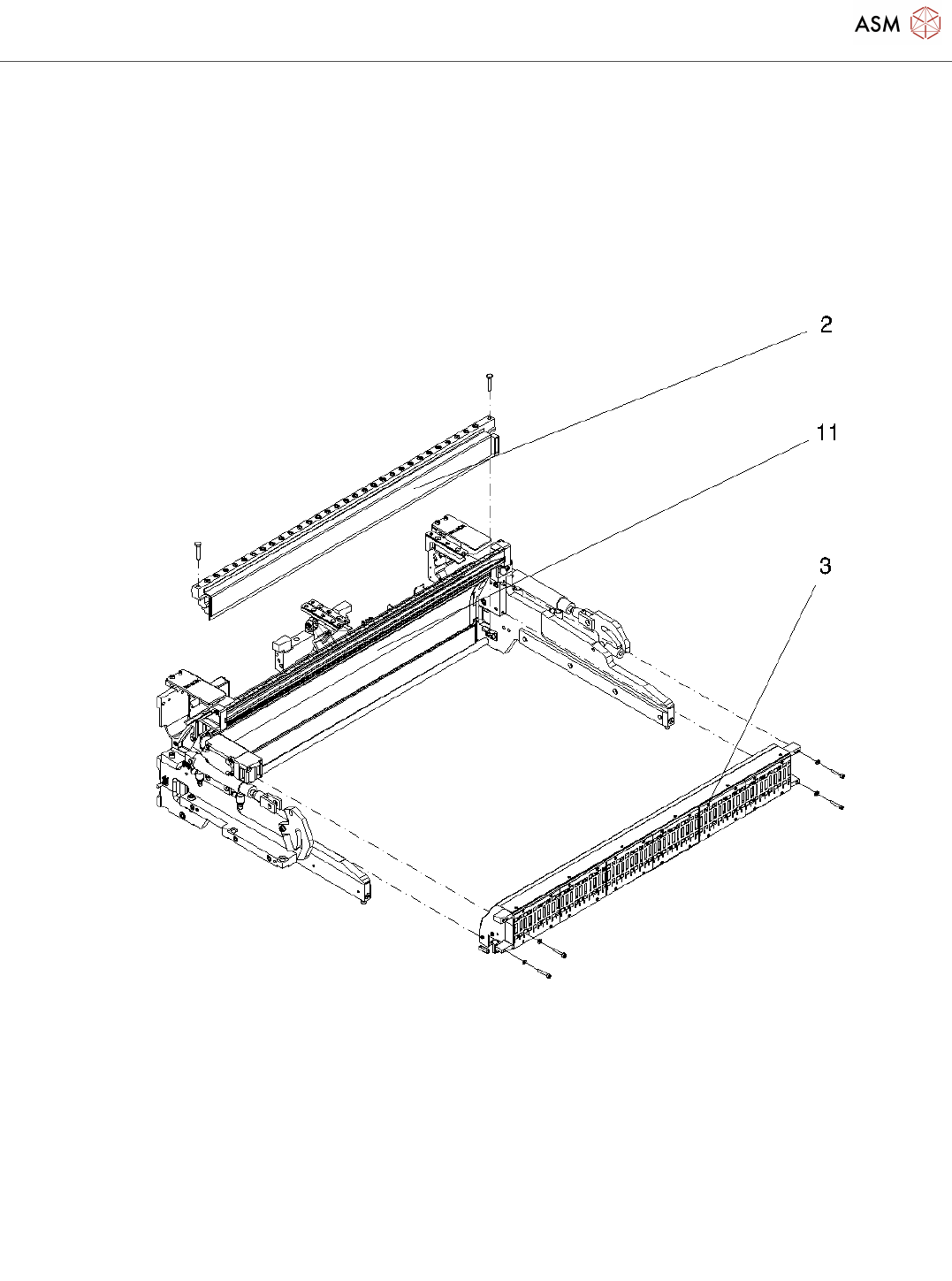 ASM

2

11

3