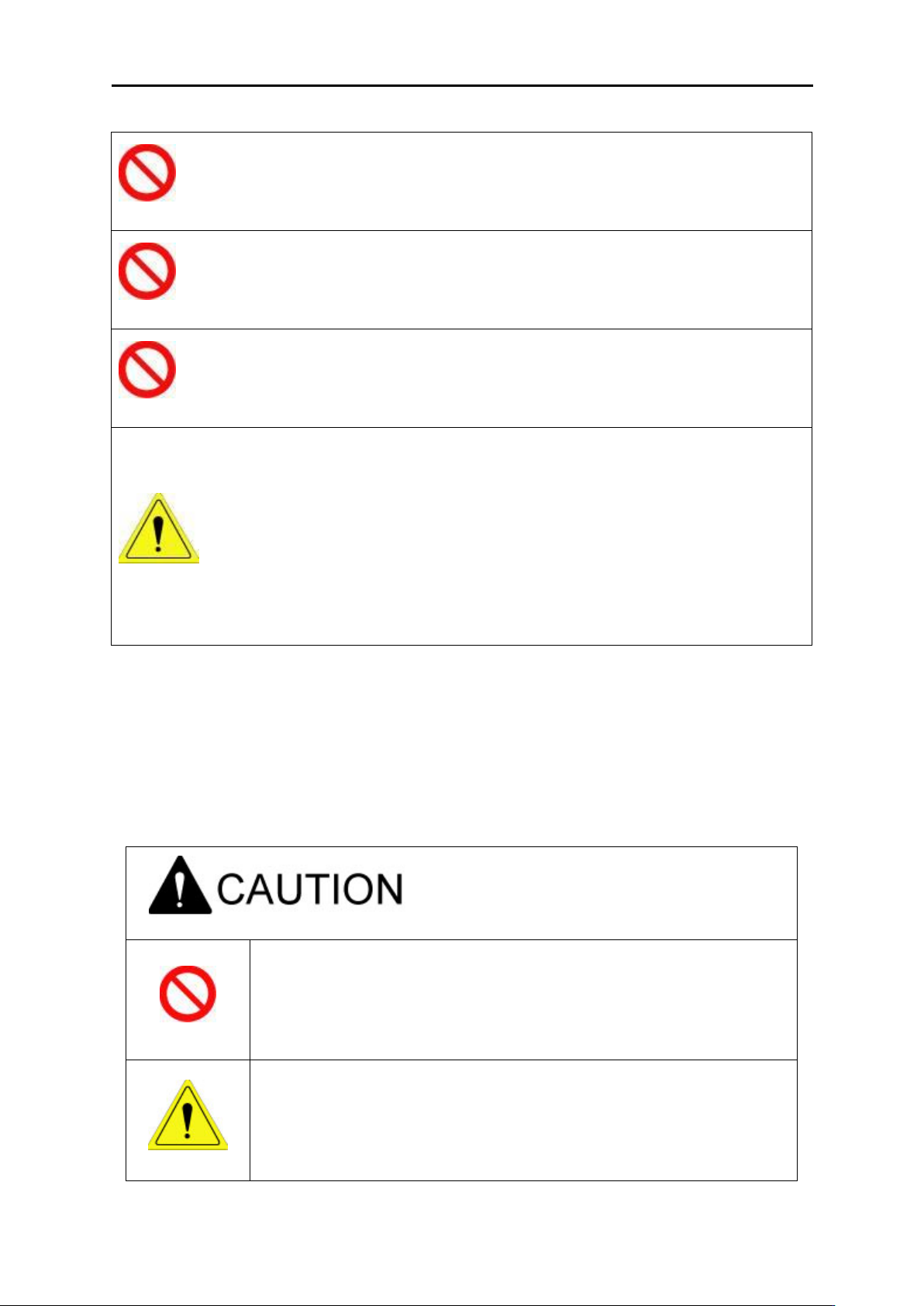 CAUTION