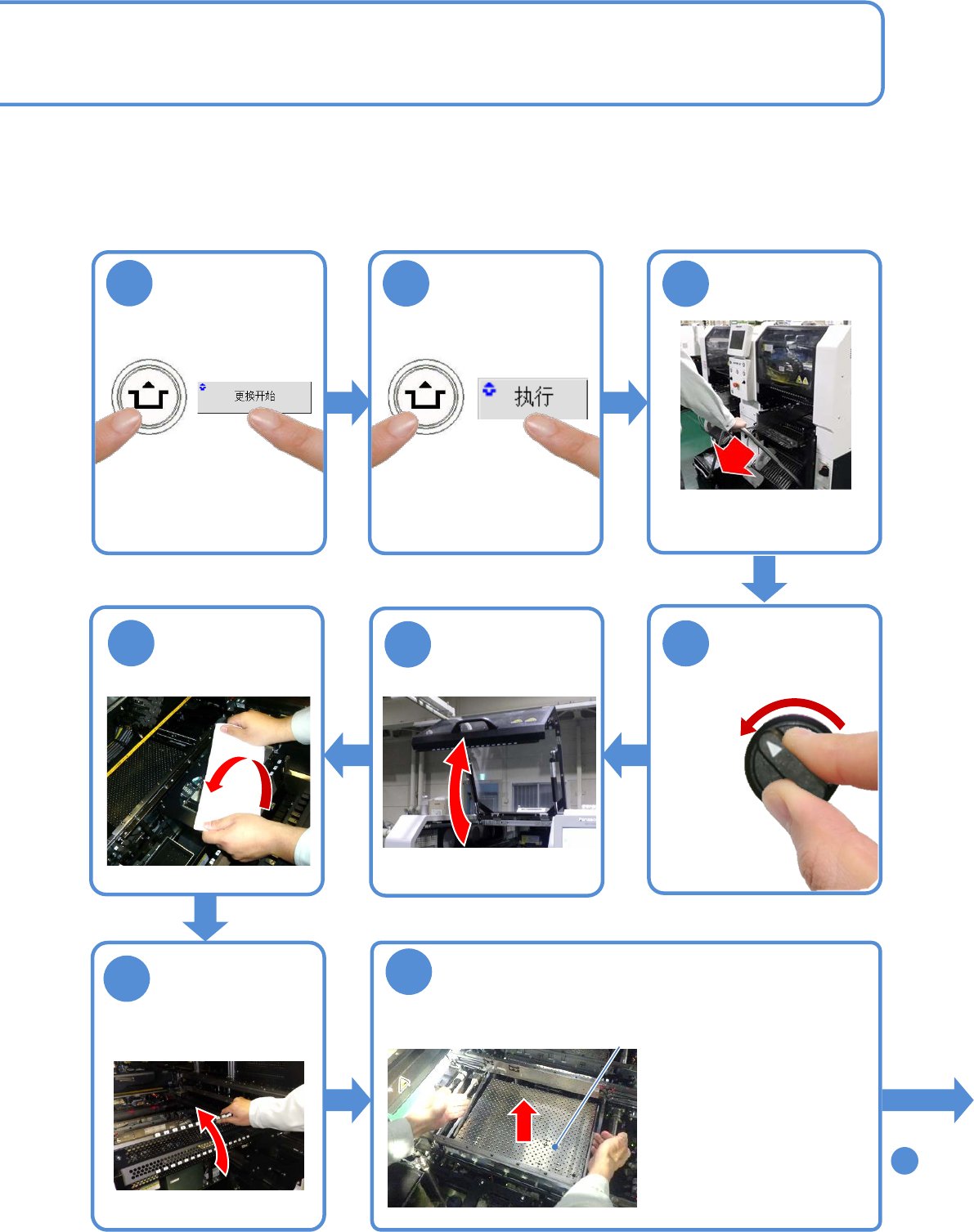 更换开始

执行