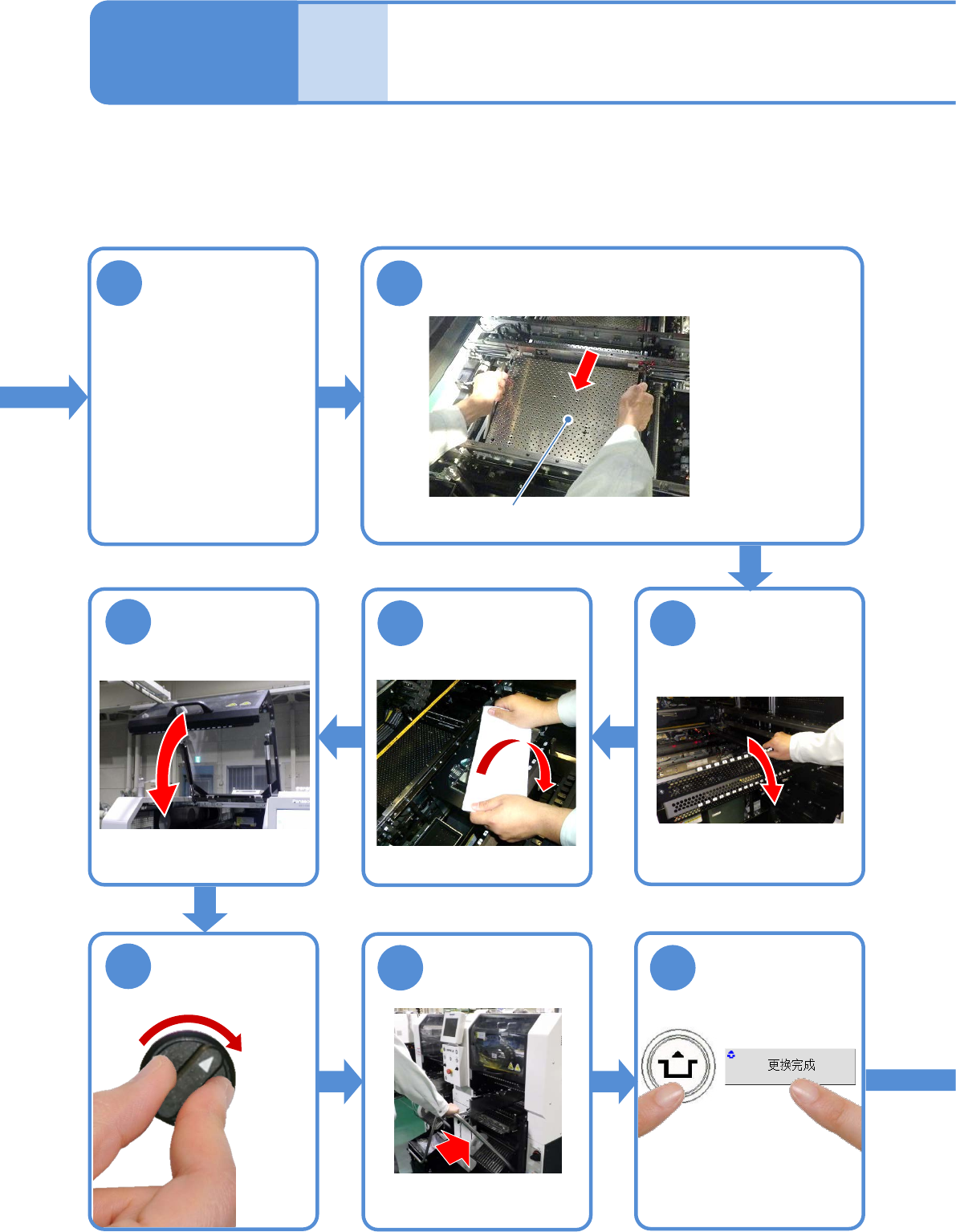 更换完成