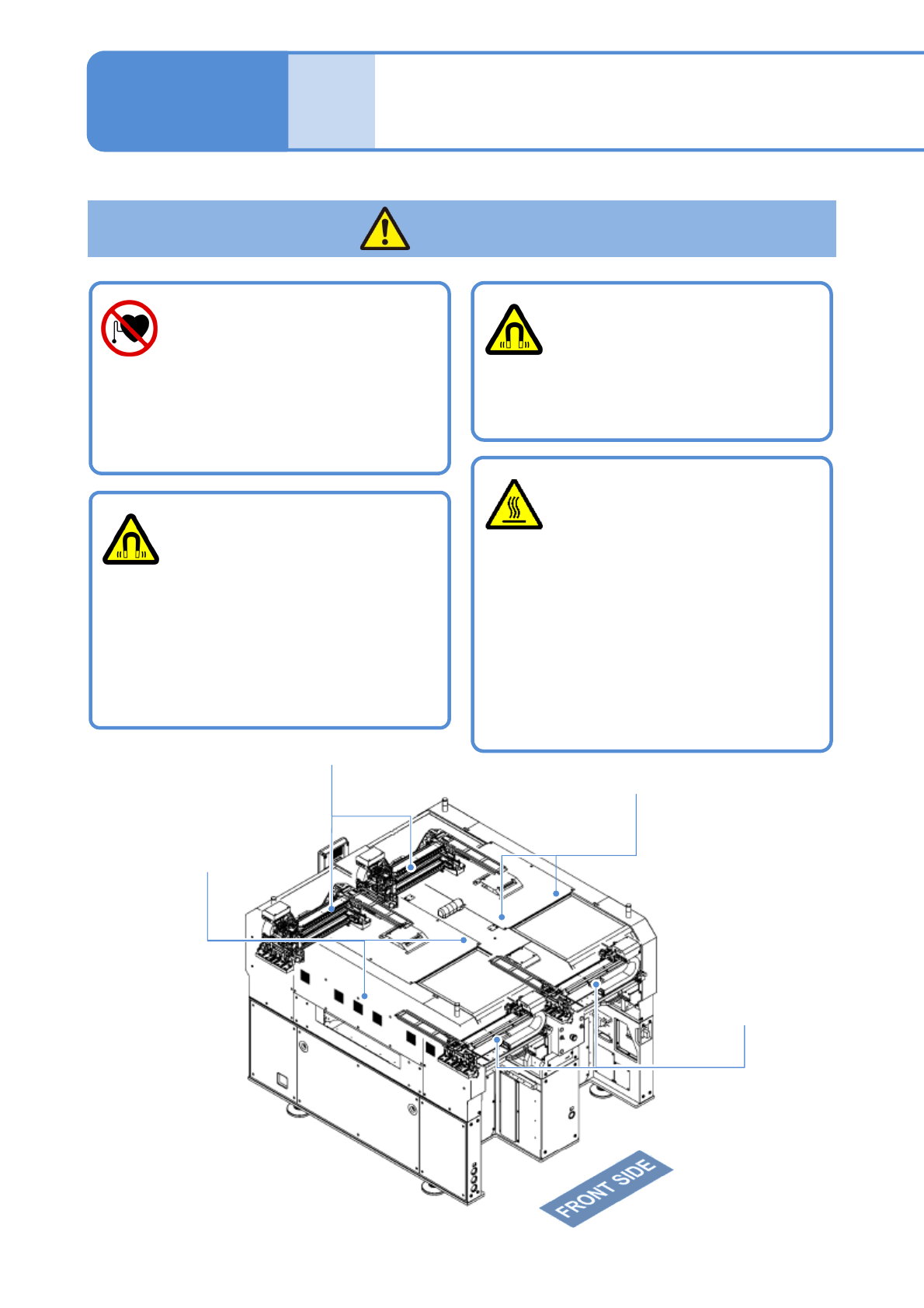 FRONT SIDE