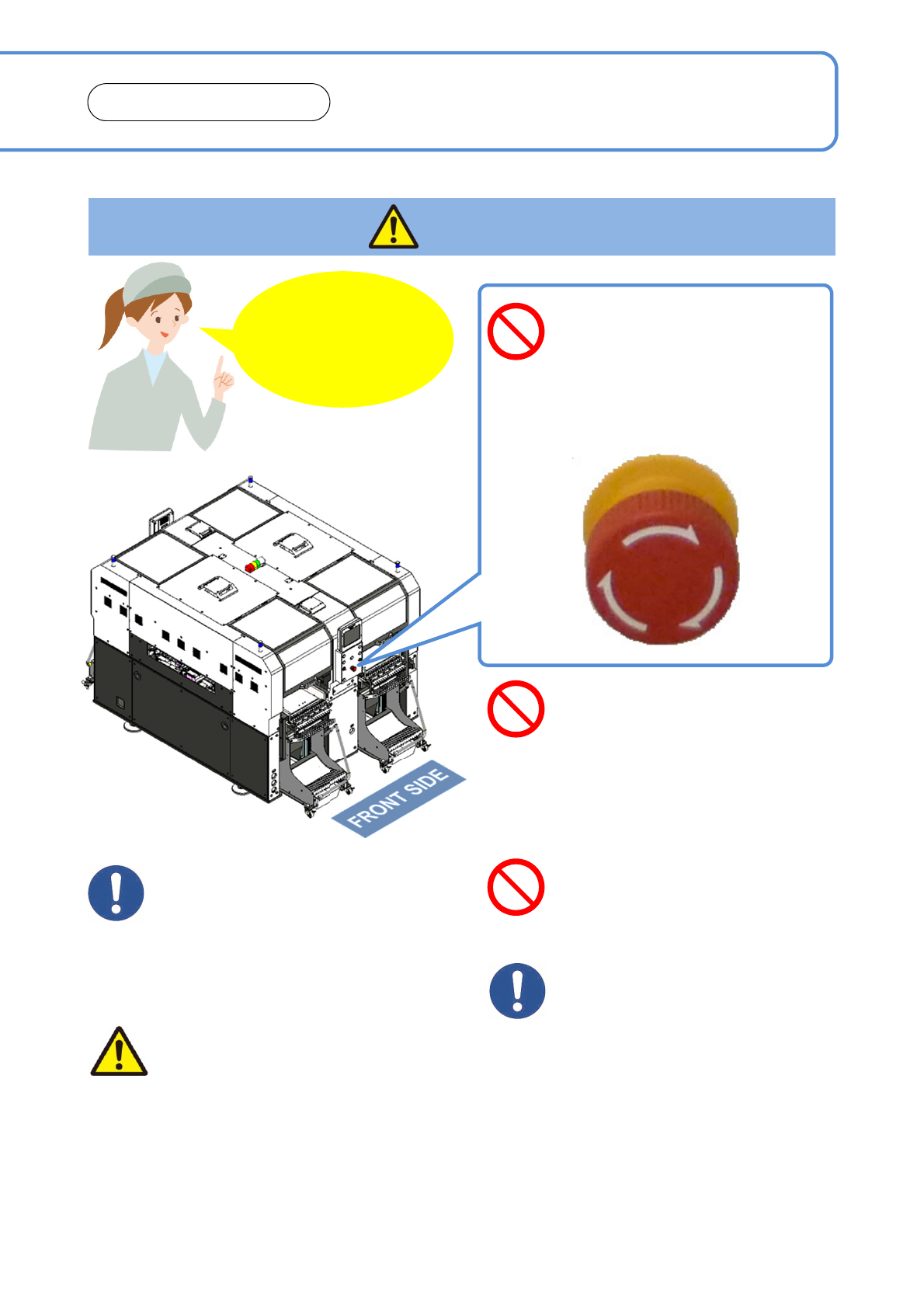 FRONT SIDE