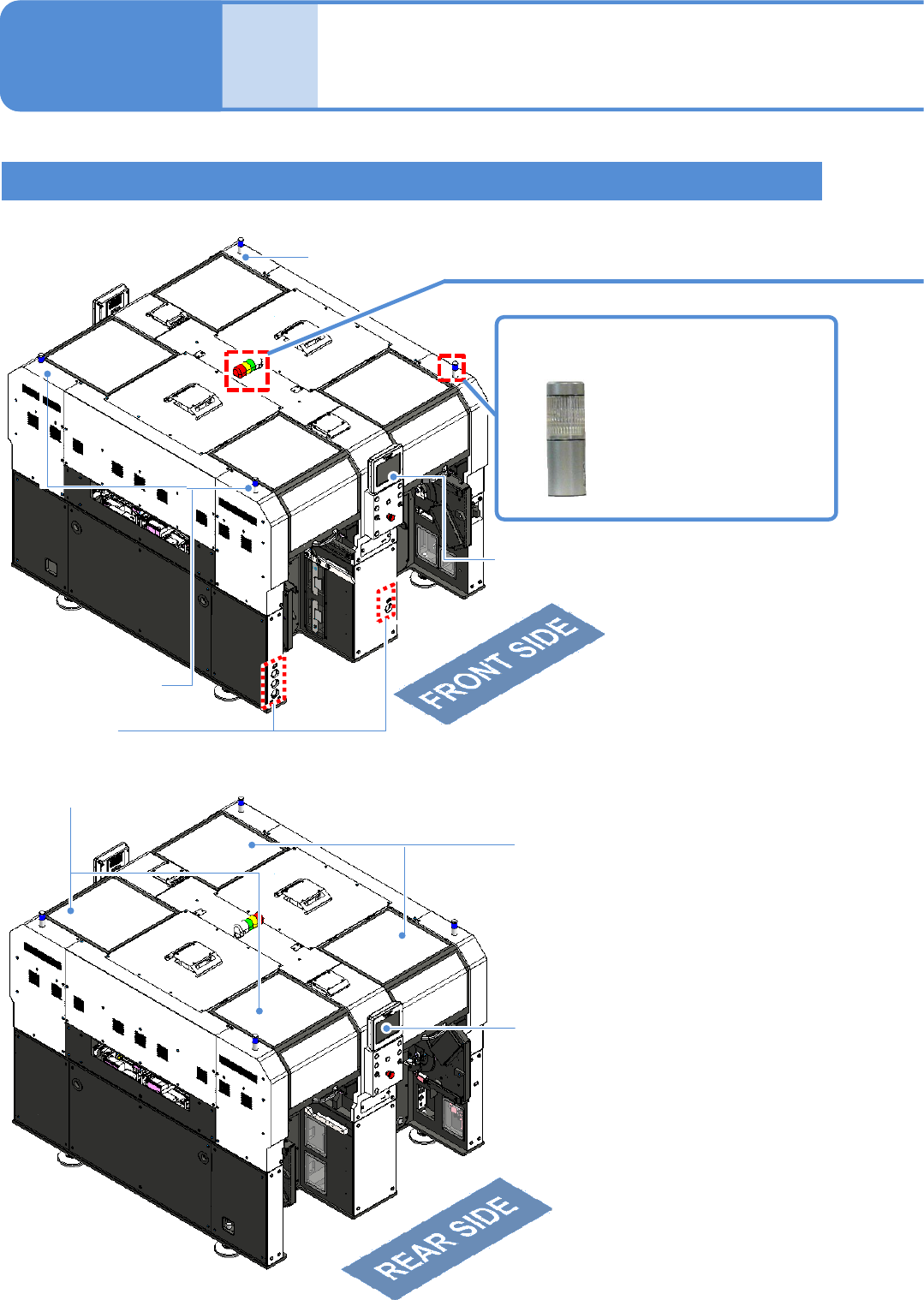 FRONT SIDE

REAR SIDE