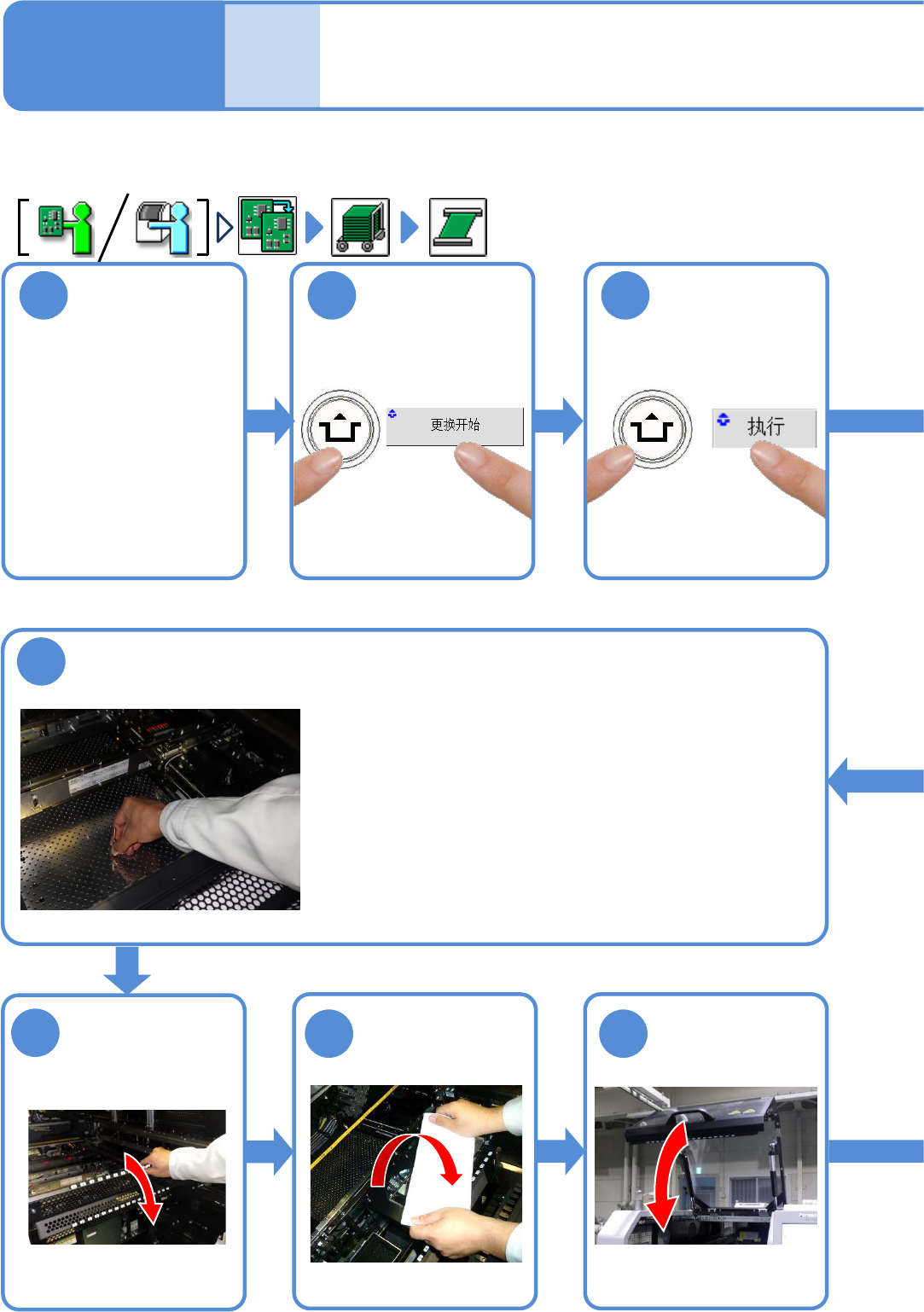 更换开始

执行