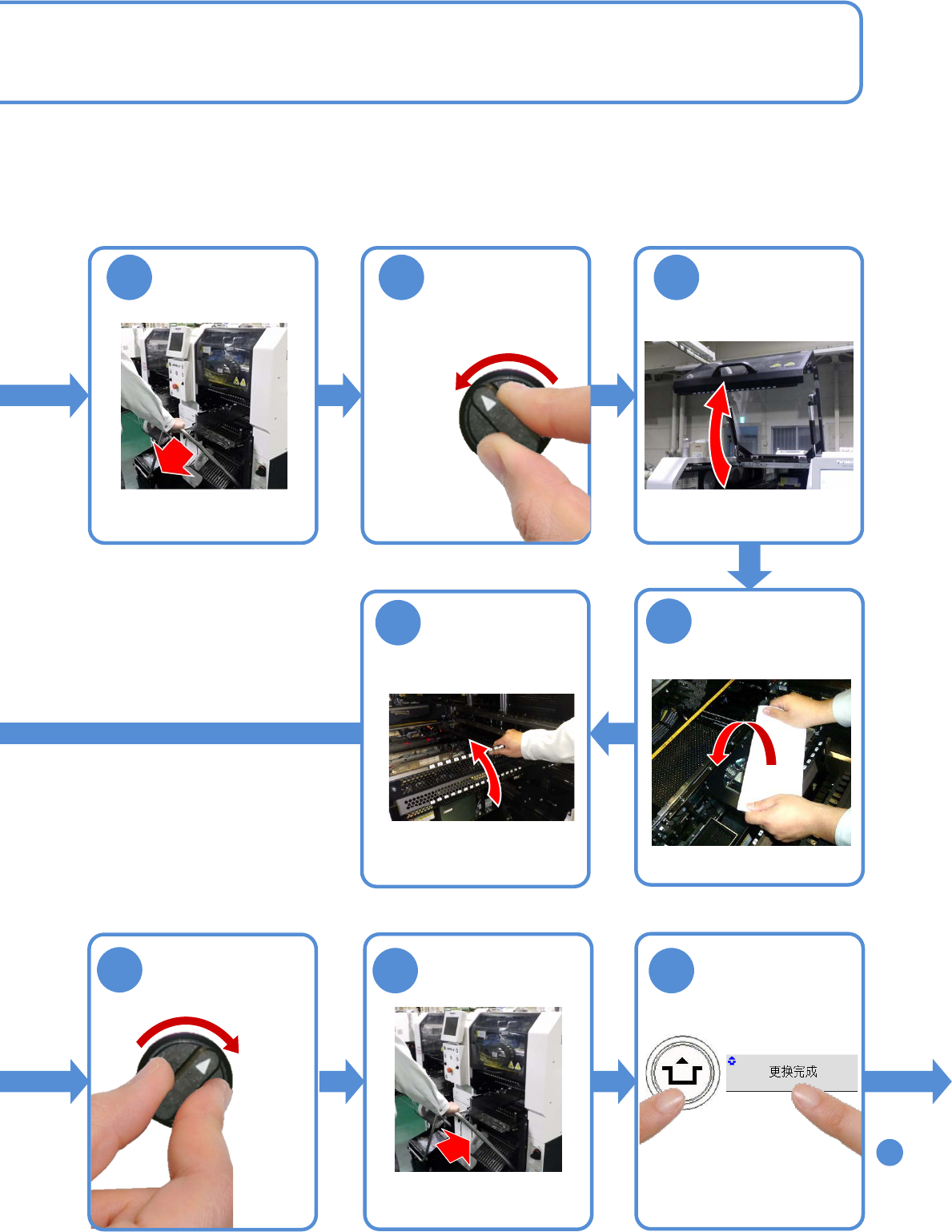 更换完成