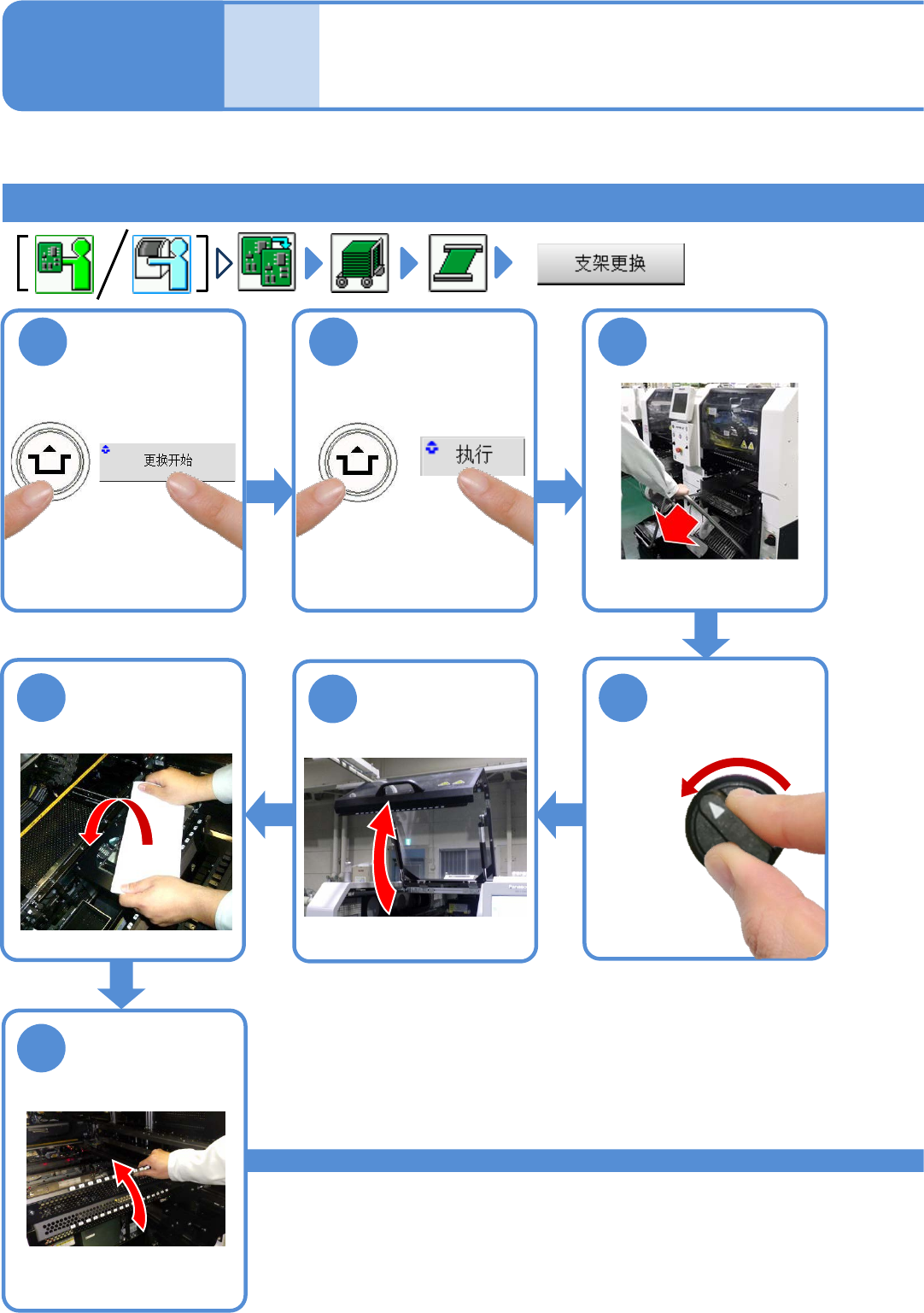 支架更换

更换开始

执行