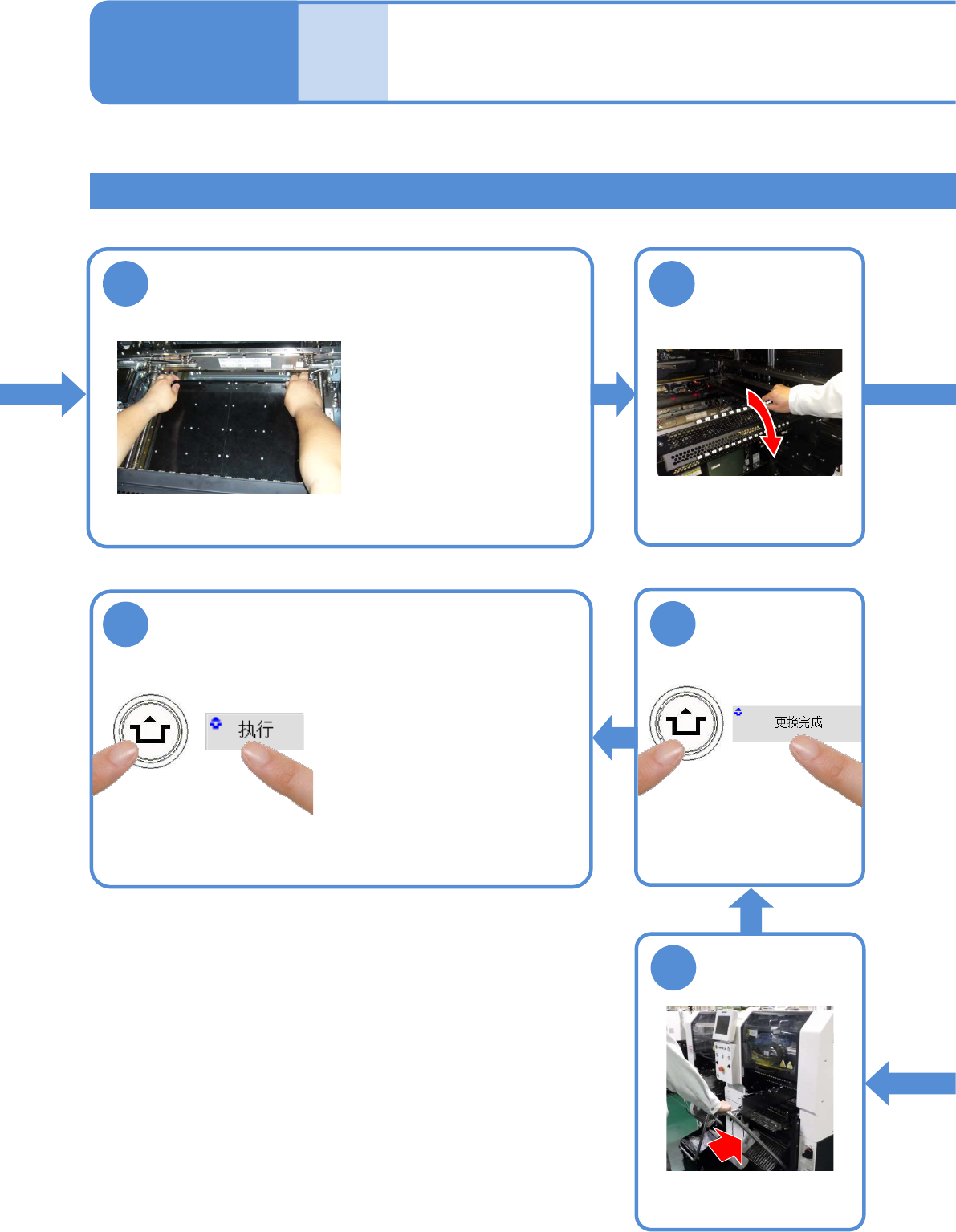 执行

更换完成