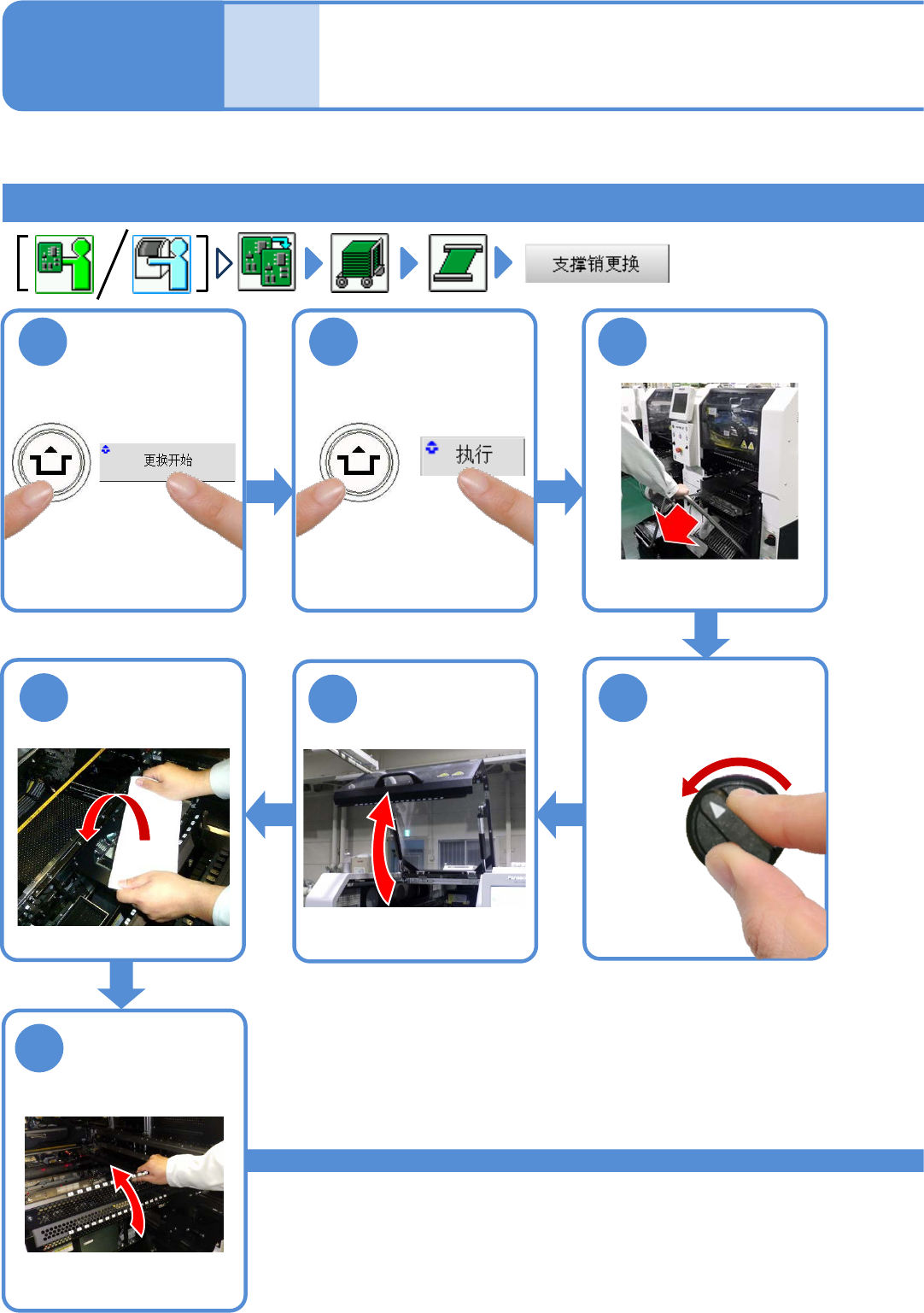 支撑销更换

更换开始

执行