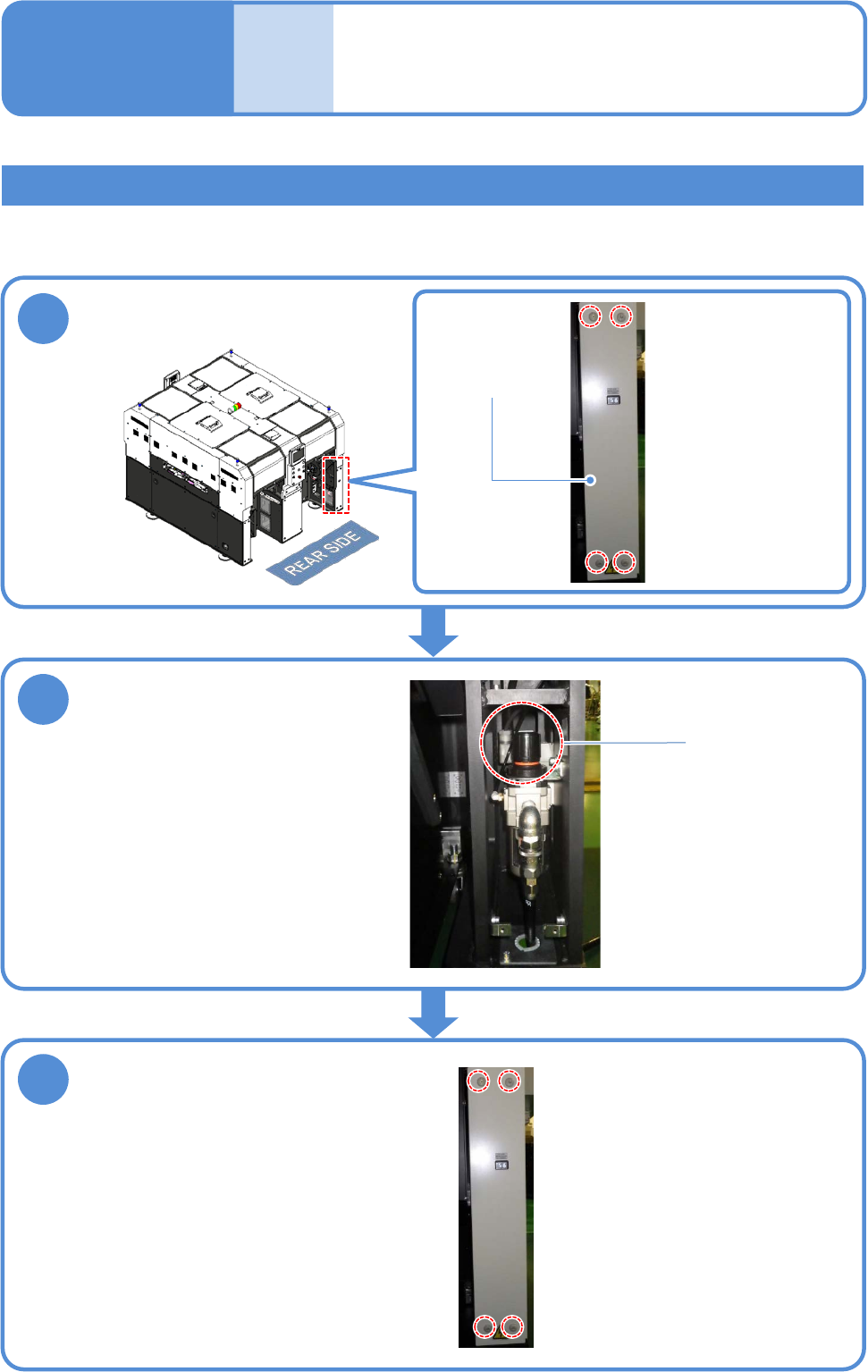 REAR SIDE