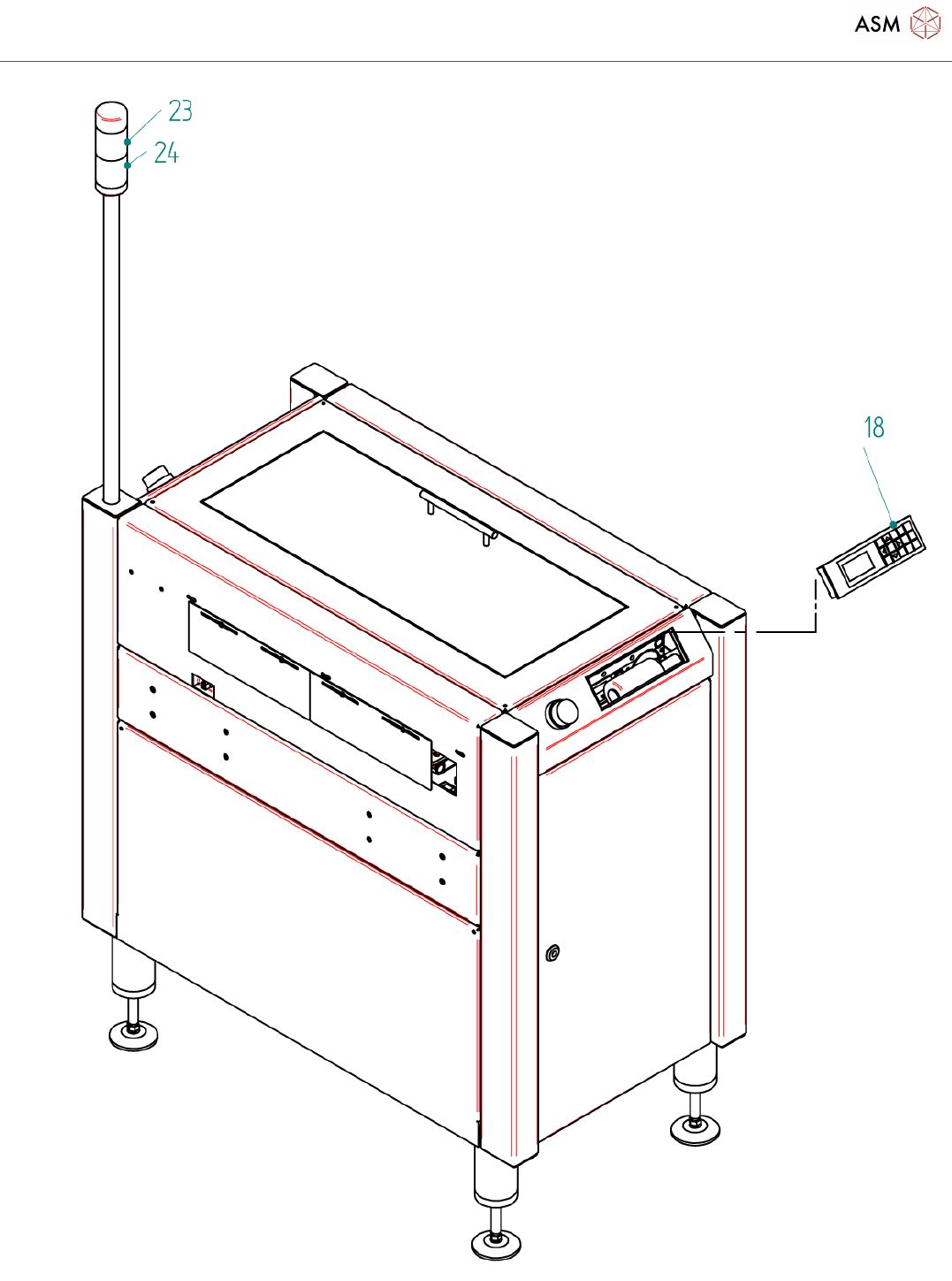 ASM

23
24
18