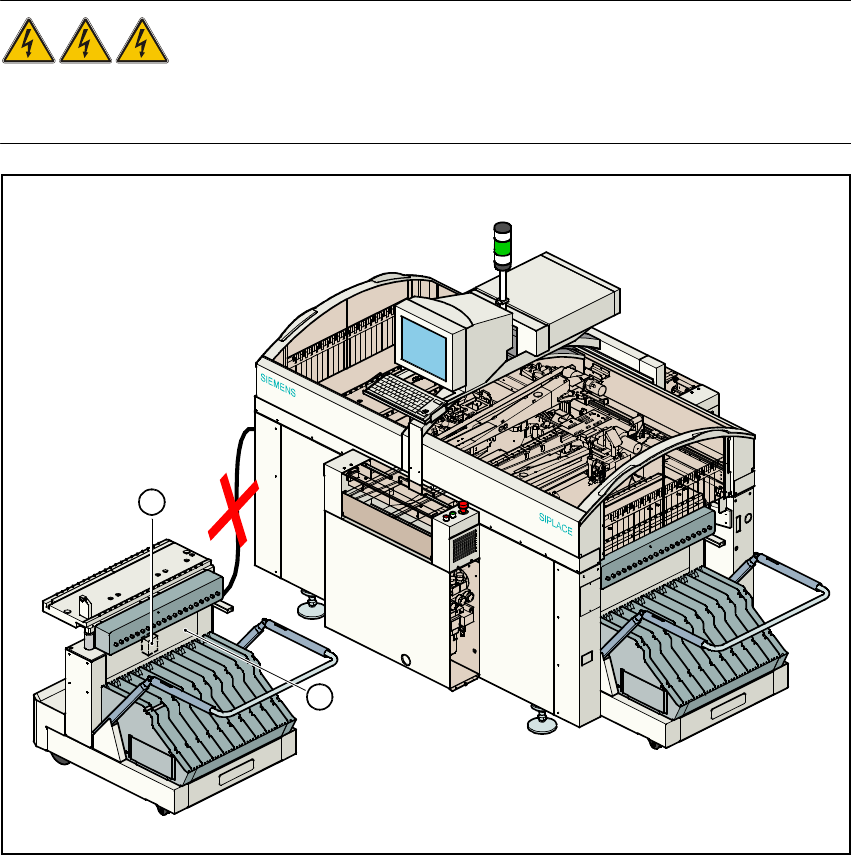 SIEMENS

SIPLACE