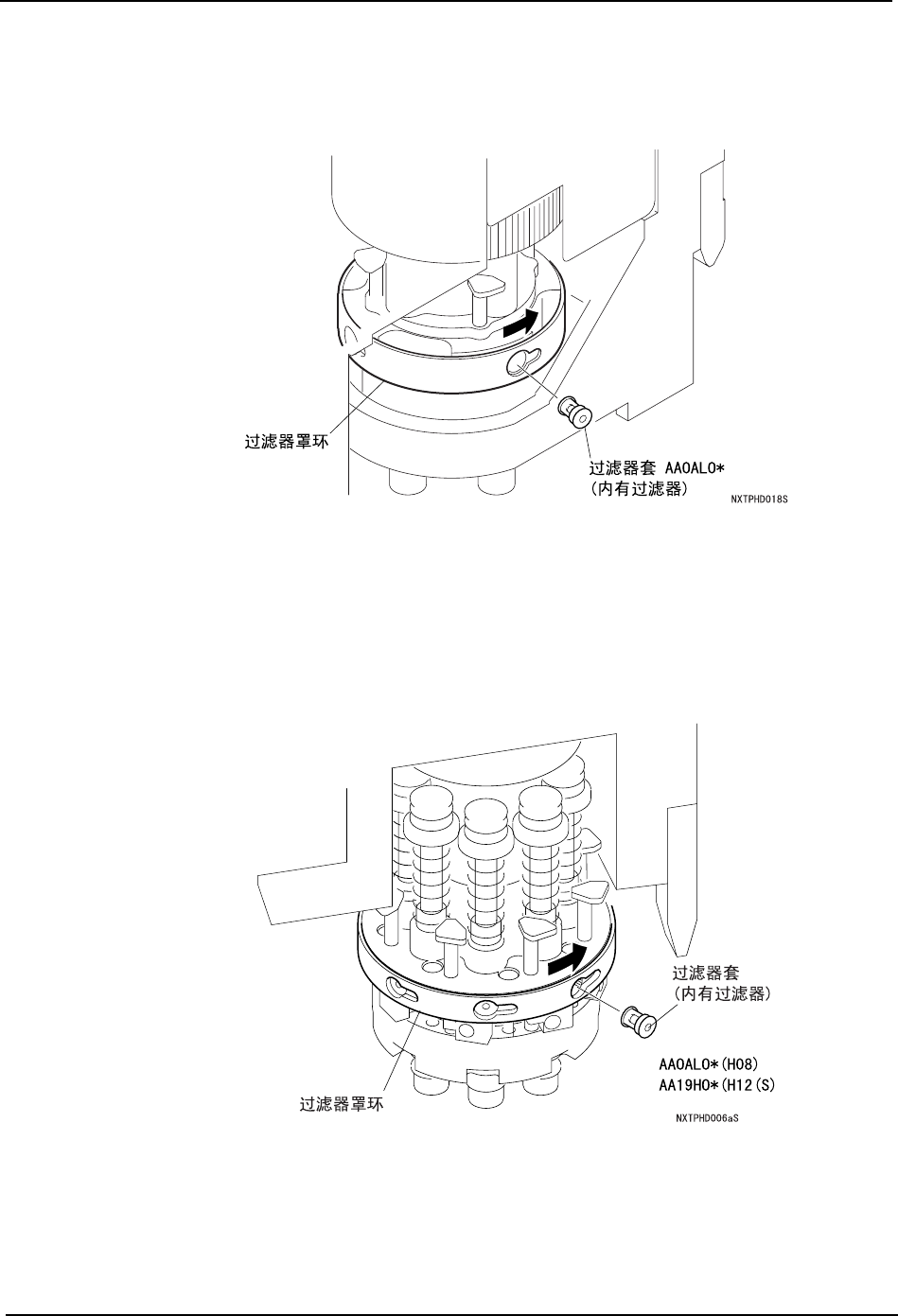 过滤器罩环

过滤器套 AA0AL0*
(内有过滤器)

NXTPHD018S

过滤器套
(内有过滤器)

AA0AL0*(H08)
AA19H0*(H12(S)

过滤器罩环

NXTPHD006aS