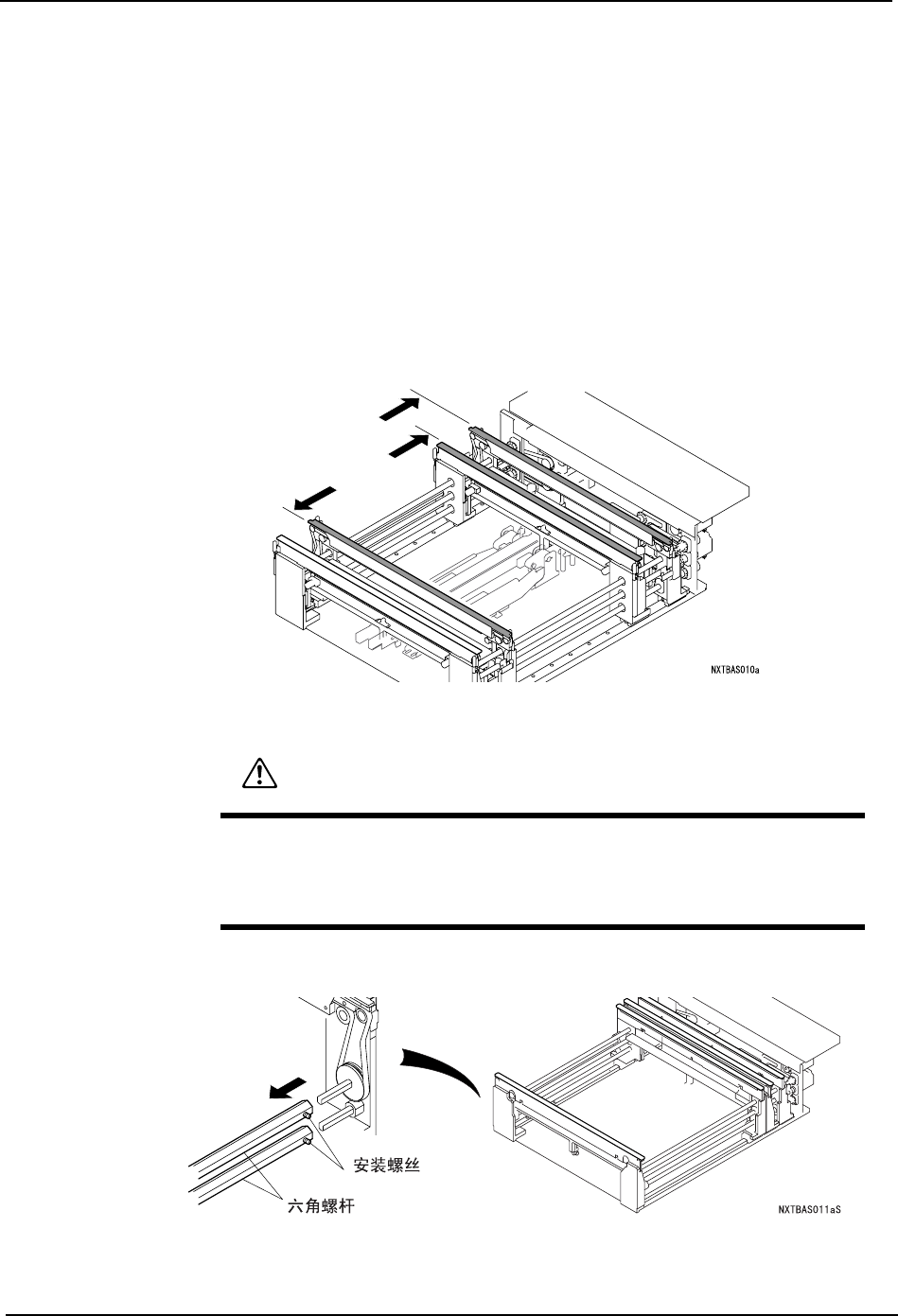 NXTBAS010a

安装螺丝

六角螺杆

NXTBAS011aS