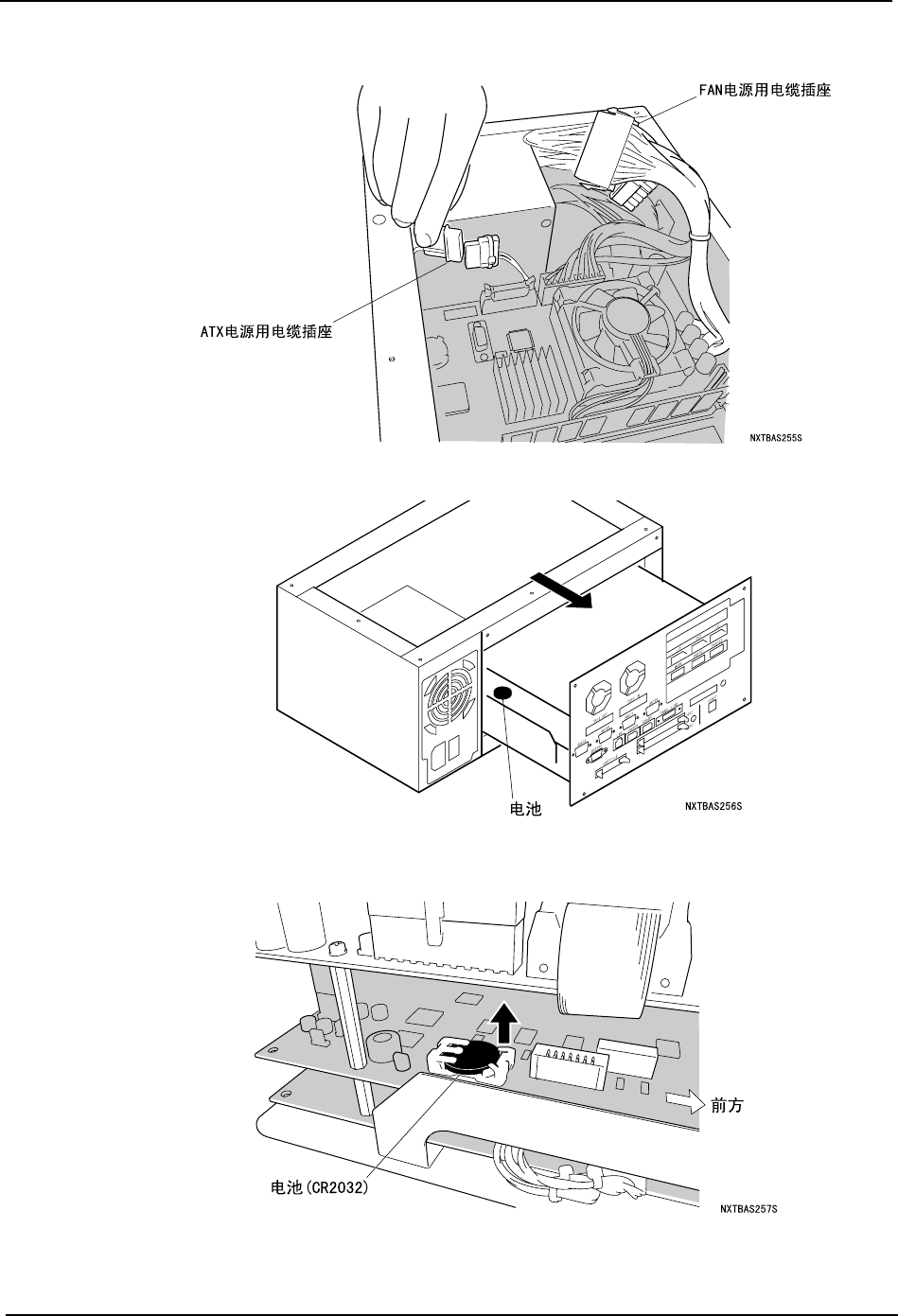 FAN电源用电缆插座

ATX电源用电缆插座

NXTBAS255S

电池

NXTBAS256S

前方

电池(CR2032)

NXTBAS257S