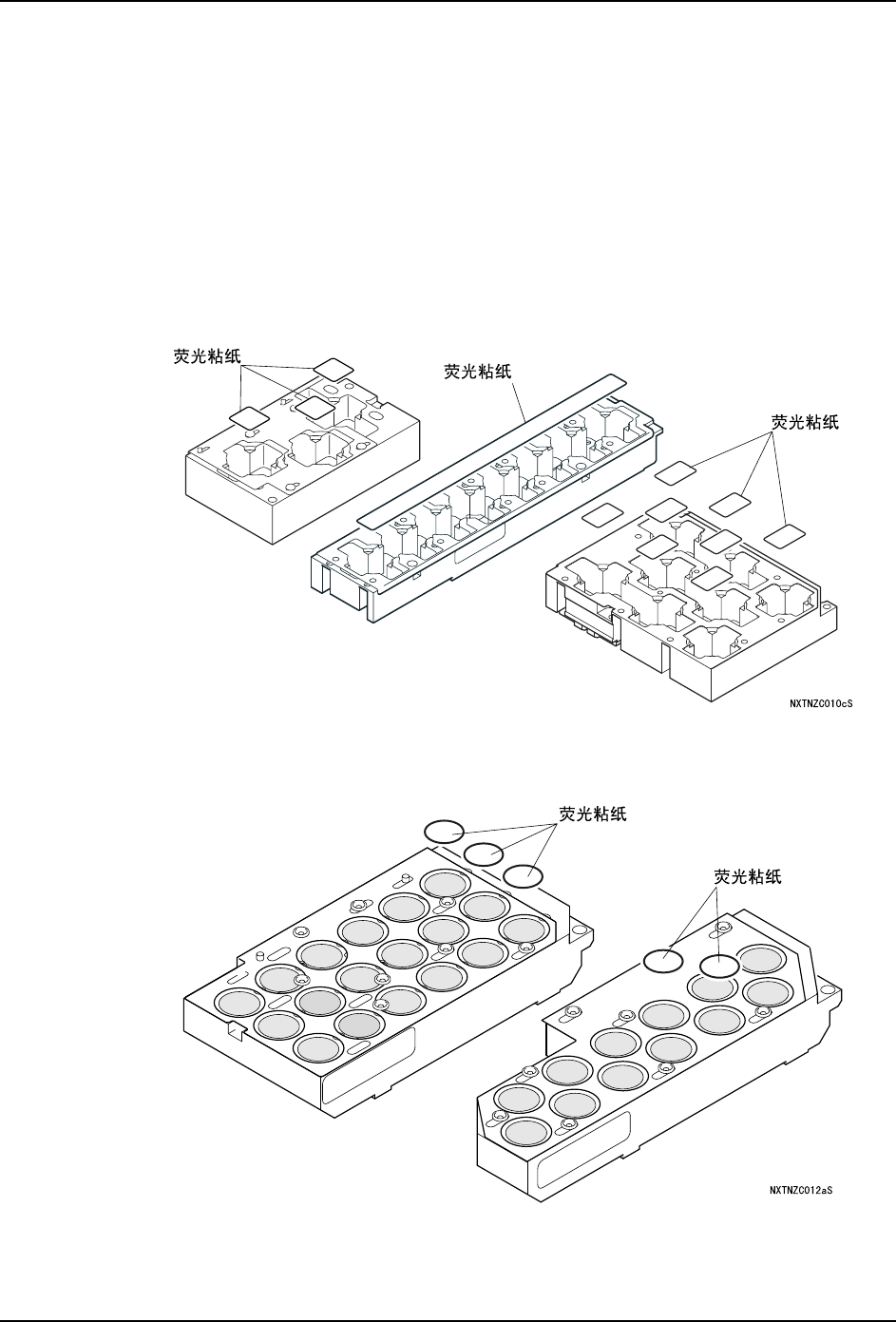 荧光粘纸

荧光粘纸

荧光粘纸

NXTNZC010cS

荧光粘纸

荧光粘纸

NXTNZC012aS