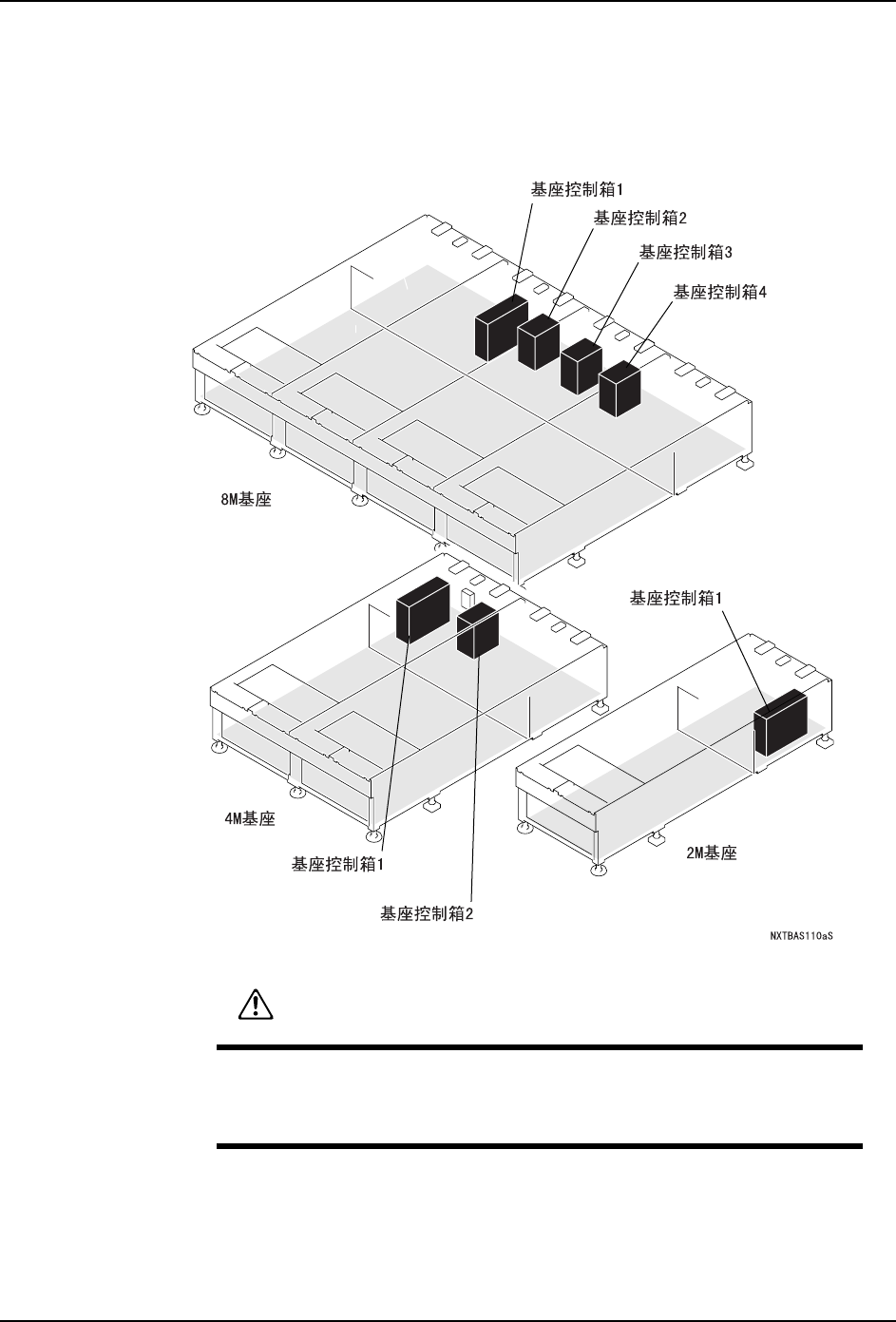 基座控制箱1

基座控制箱2

基座控制箱3

基座控制箱4

8M基座

基座控制箱1

4M基座

基座控制箱1

基座控制箱2

2M基座

NXTBAS110aS