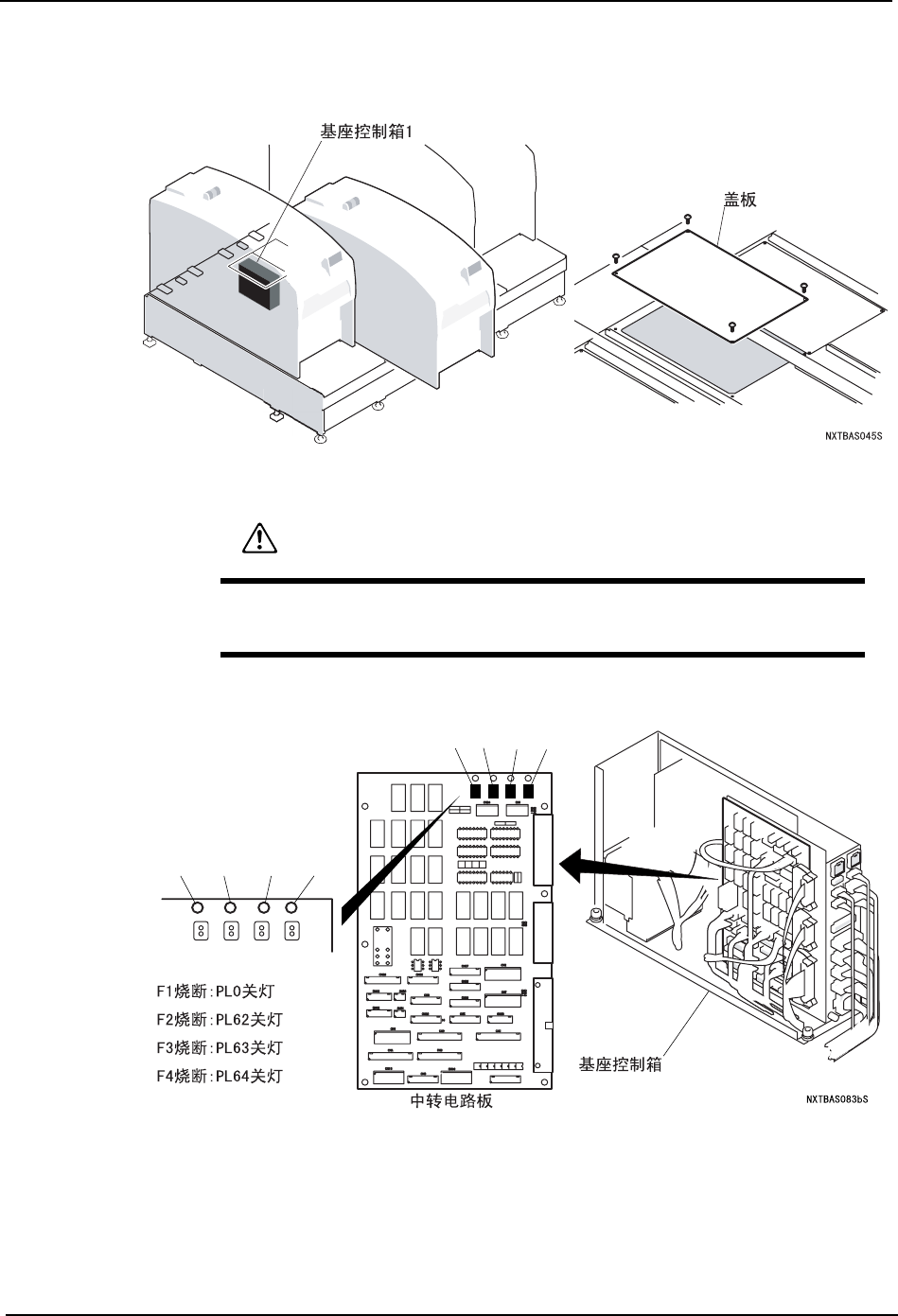 基座控制箱1

盖板

NXTBAS045S

F1烧断:PL0关灯
F2烧断:PL62关灯
F3烧断:PL63关灯
F4烧断:PL64关灯

中转电路板

基座控制箱

NXTBAS083bS