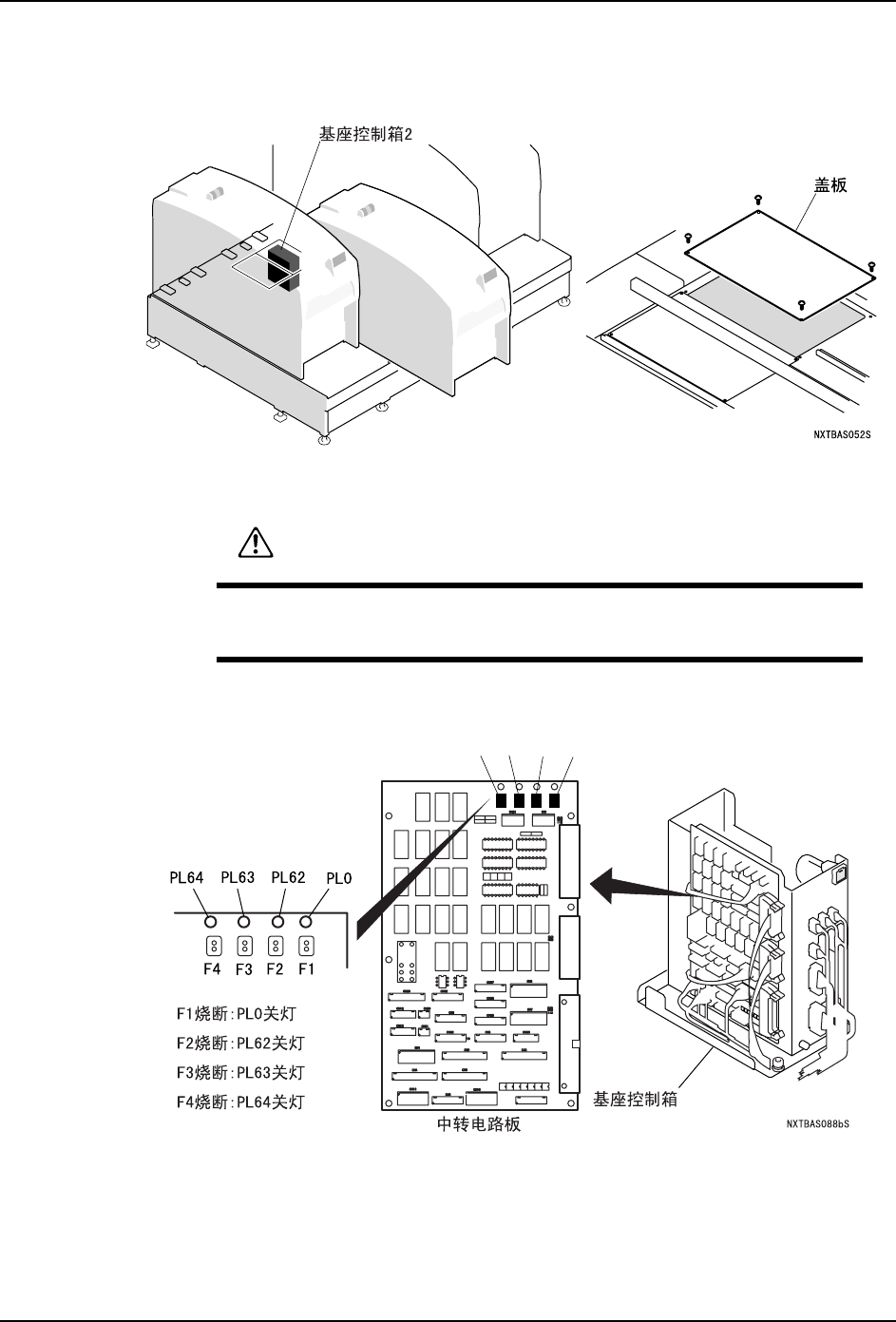 基座控制箱2

盖板

NXTBAS052S

PL64 PL63 PL62 PL0

F4 F3 F2 F1

F1烧断:PL0关灯

F2烧断:PL62关灯

F3烧断:PL63关灯

F4烧断:PL64关灯

中转电路板

基座控制箱

NXTBAS088bS