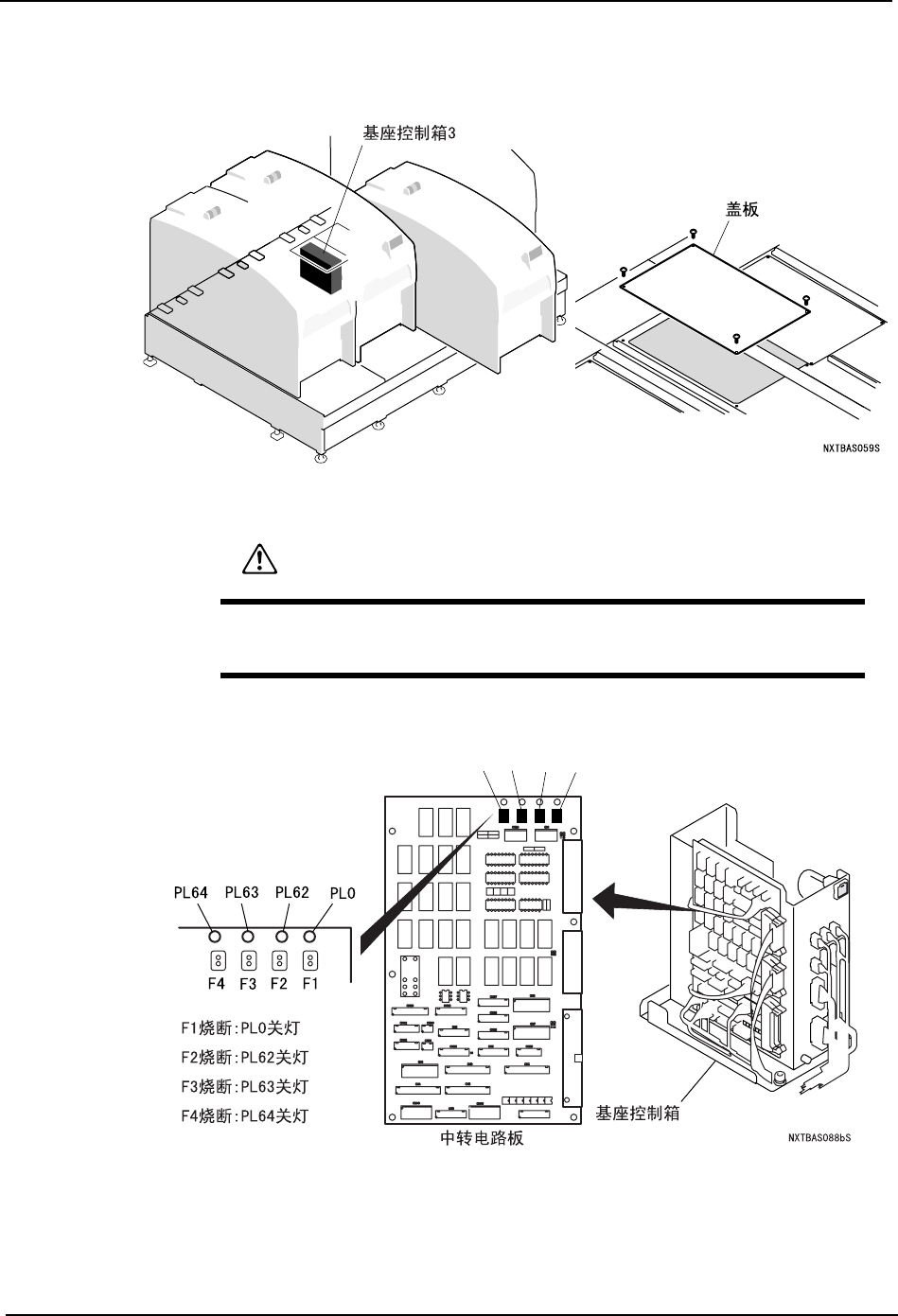 基座控制箱3

盖板

NXTBAS059S

PL64 PL63 PL62 PL0

F4 F3 F2 F1

F1烧断:PL0关灯
F2烧断:PL62关灯
F3烧断:PL63关灯
F4烧断:PL64关灯

中转电路板

基座控制箱

NXTBAS088bS